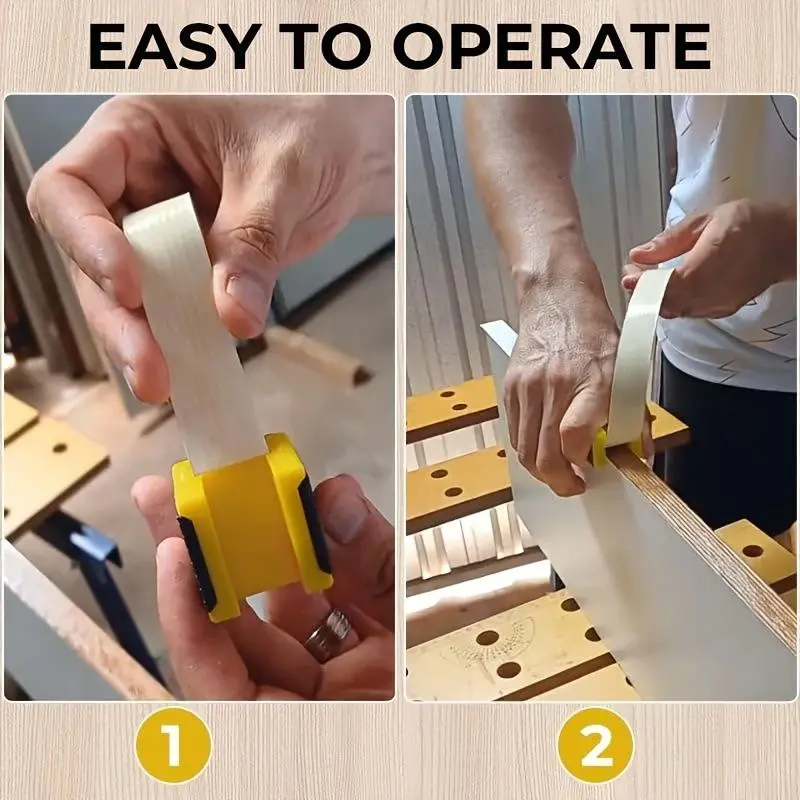 EASY TO OPERATE

1

2