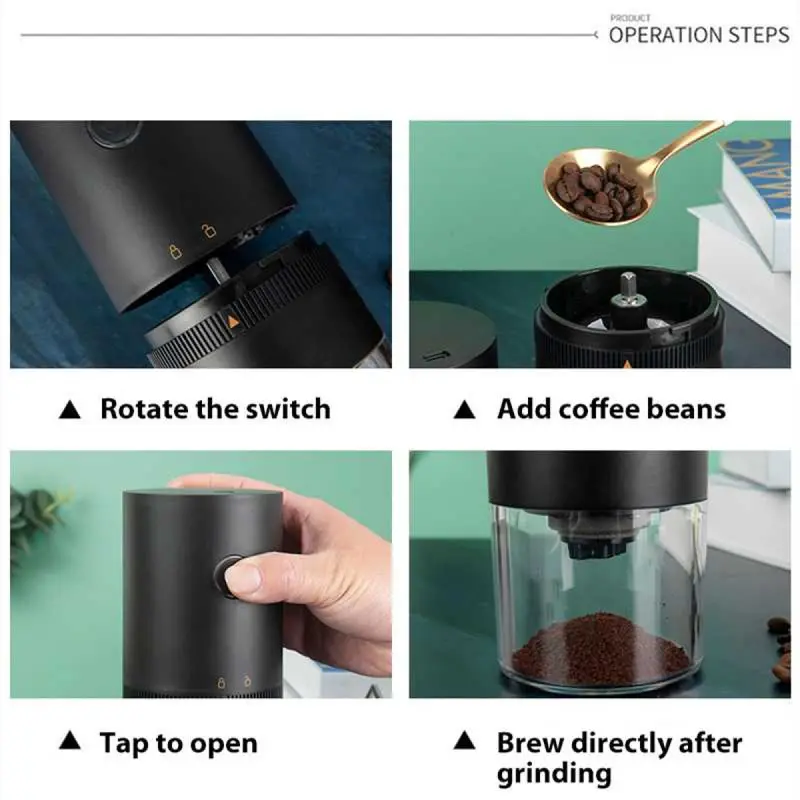 PRODUCT
OPERATION STEPS

▲ Rotate the switch

▲ Add coffee beans

▲ Tap to open

▲ Brew directly after grinding