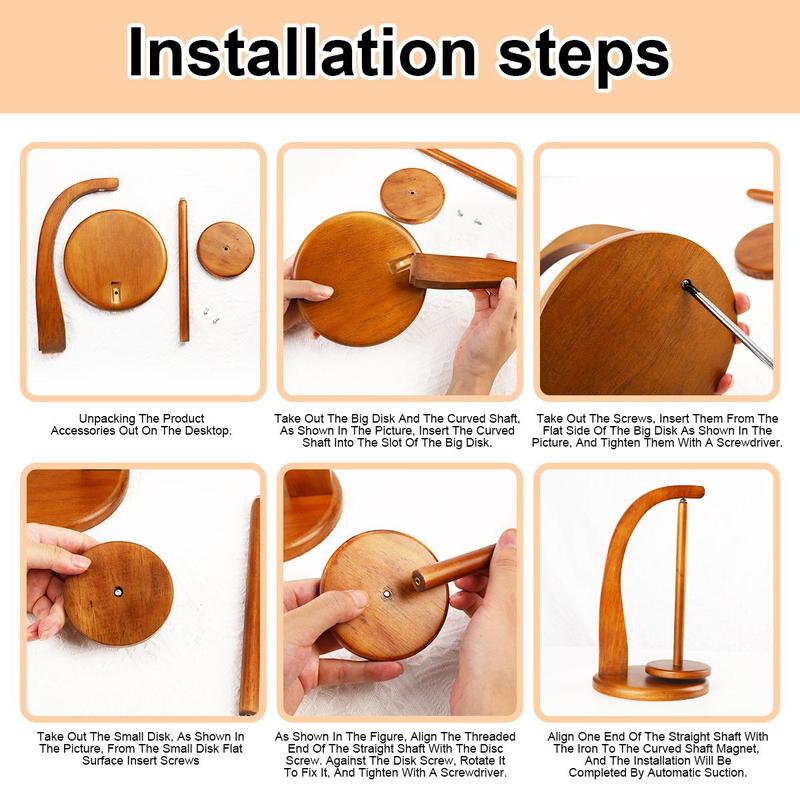 Installation steps

Unpacking The Product Accessories Out On The Desktop.

Take Out The Big Disk And The Curved Shaft, As Shown In The Picture, Insert The Curved Shaft Into The Slot Of The Big Disk.

Take Out The Screws, Insert Them From The Flat Side Of The Big Disk As Shown In The Picture, And Tighten Them With A Screwdriver.

Take Out The Small Disk, As Shown In The Picture, From The Small Disk Flat Surface Insert Screws

As Shown In The Figure, Align The Threaded End Of The Straight Shaft With The Disc Screw. Against The Disk Screw, Rotate It To Fix It, And Tighten With A Screwdriver.

Align One End Of The Straight Shaft With The Iron To The Curved Shaft Magnet, And The Installation Will Be Completed By Automatic Suction.