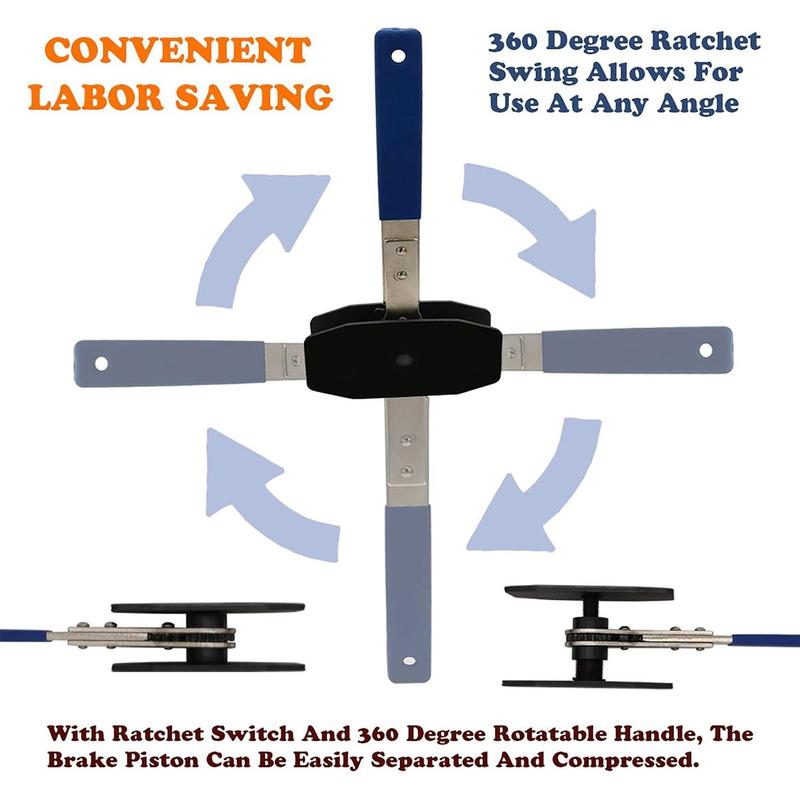 CONVENIENT
LABOR SAVING

360 Degree Ratchet Swing Allows For Use At Any Angle

With Ratchet Switch And 360 Degree Rotatable Handle, The Brake Piston Can Be Easily Separated And Compressed.