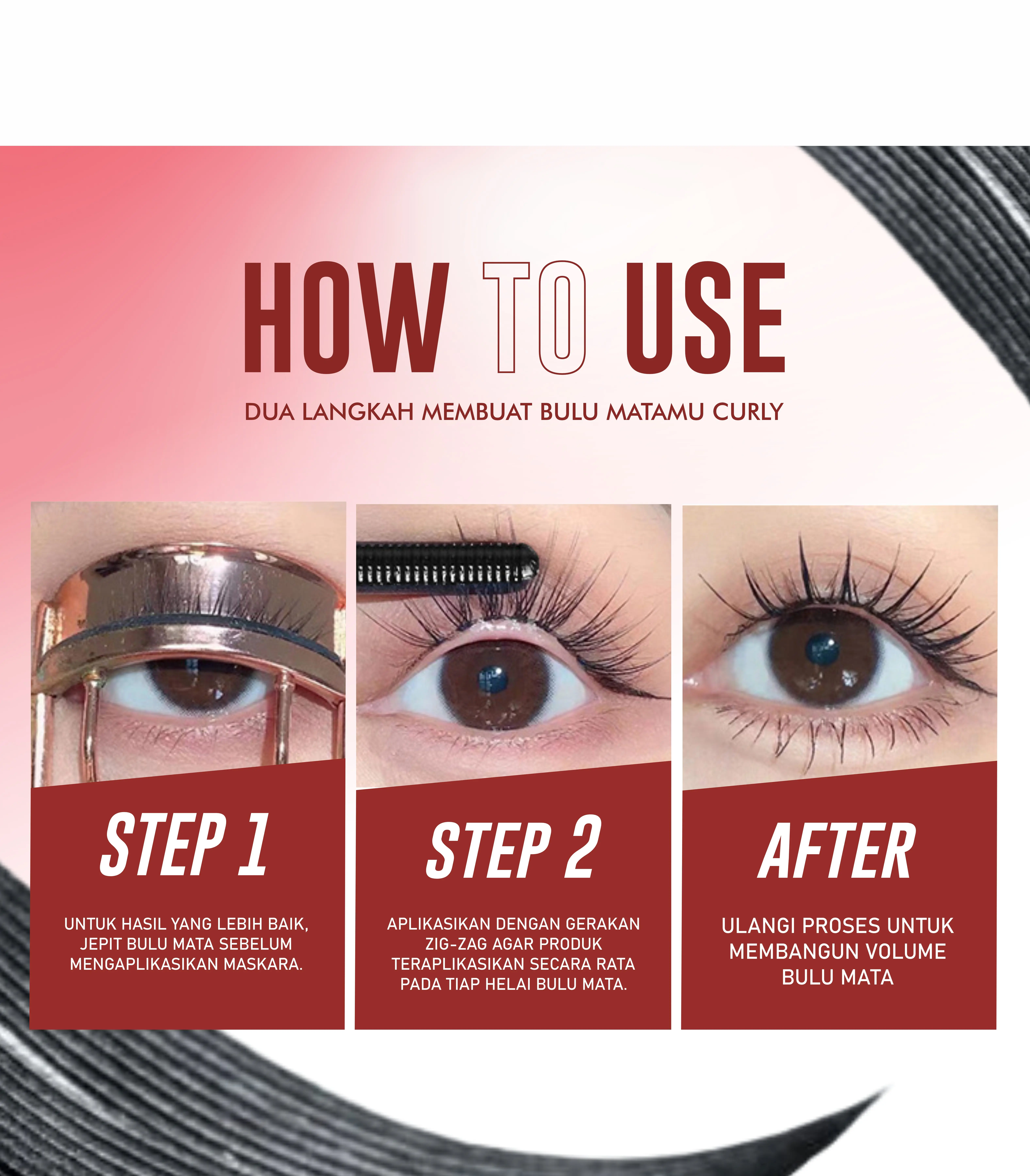 HOW TO USE

DUA LANGKAH MEMBUAT BULU MATAMU CURLY

STEP 1

UNTUK HASIL YANG LEBIH BAIK, JEPIT BULU MATA SEBELUM MENGAPLIKASIKAN MASKARA.

STEP 2

APLIKASIKAN DENGAN GERAKAN ZIG-ZAG AGAR PRODUK TERAPLIKASIKAN SECARA RATA PADA TIAP HELAI BULU MATA.

AFTER

ULANGI PROSES UNTUK MEMBANGUN VOLUME BULU MATA