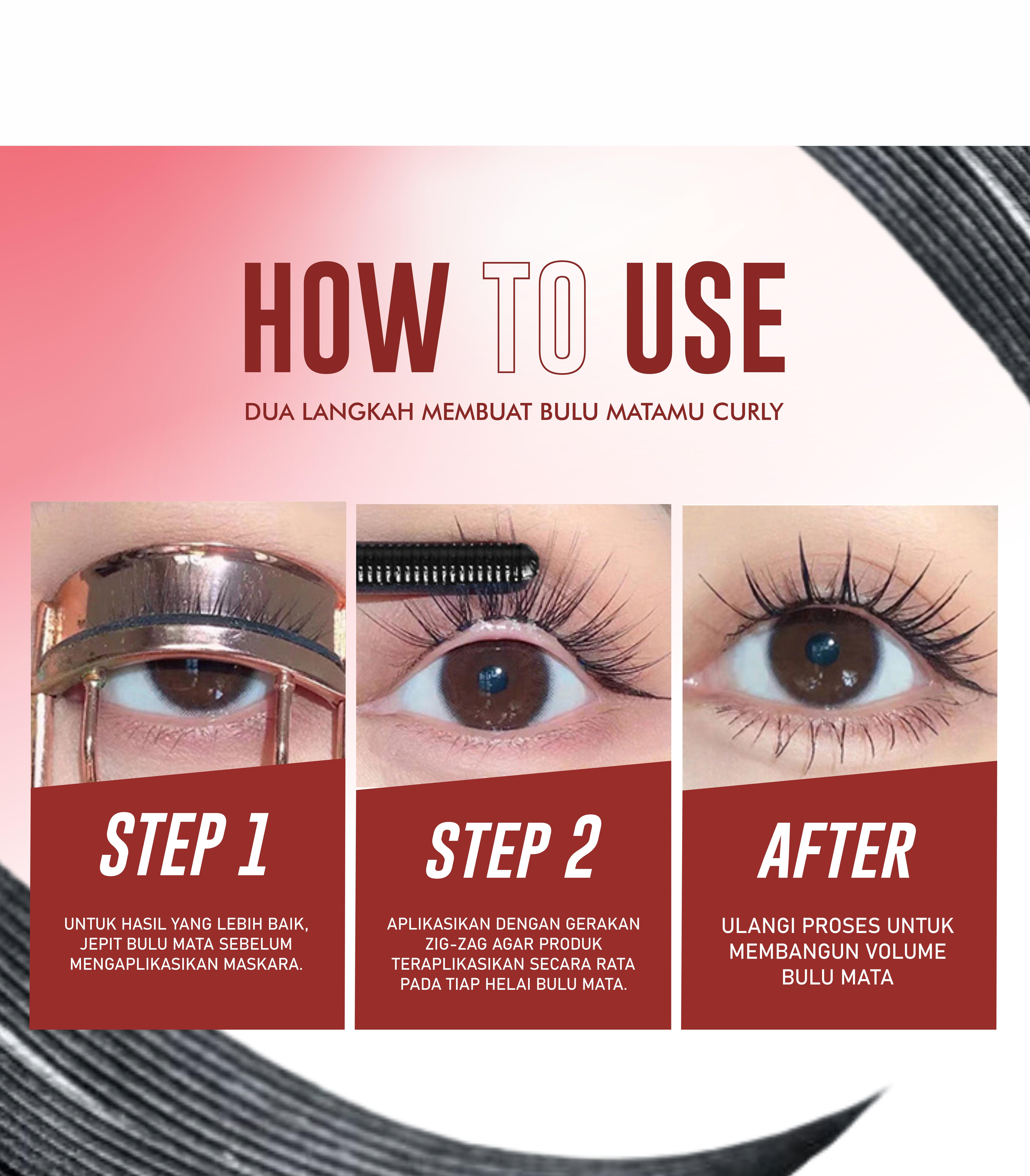 HOW TO USE

DUA LANGKAH MEMBUAT BULU MATAMU CURLY

STEP 1

UNTUK HASIL YANG LEBIH BAIK, JEPIT BULU MATA SEBELUM MENGAPLIKASIKAN MASKARA.

STEP 2

APLIKASIKAN DENGAN GERAKAN ZIG-ZAG AGAR PRODUK TERAPLIKASIKAN SECARA RATA PADA TIAP HELAI BULU MATA.

AFTER

ULANGI PROSES UNTUK MEMBANGUN VOLUME BULU MATA