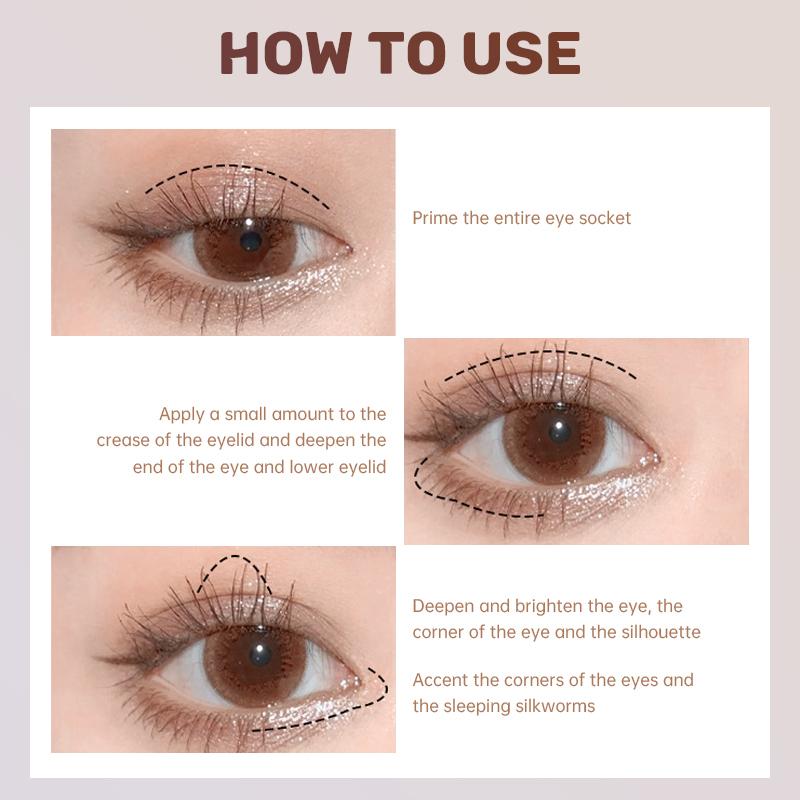 HOW TO USE

Prime the entire eye socket

Apply a small amount to the crease of the eyelid and deepen the end of the eye and lower eyelid

Deepen and brighten the eye, the corner of the eye and the silhouette

Accent the corners of the eyes and the sleeping silkworms