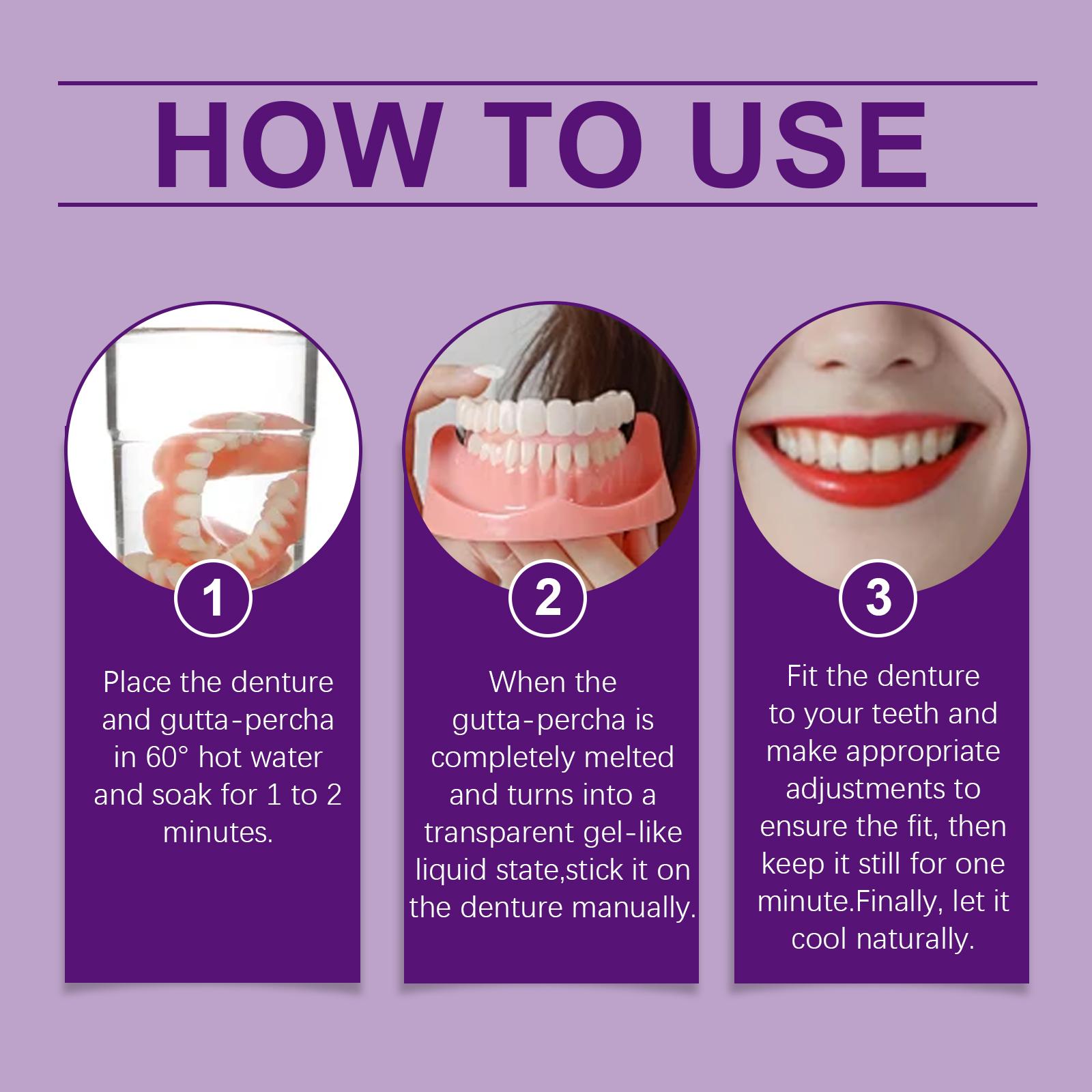 HOW TO USE

1

Place the denture and gutta-percha in 60° hot water and soak for 1 to 2 minutes.

2

When the gutta-percha is completely melted and turns into a transparent gel-like liquid state,stick it on the denture manually.

3

Fit the denture to your teeth and make appropriate adjustments to ensure the fit, then keep it still for one minute.Finally, let it cool naturally.