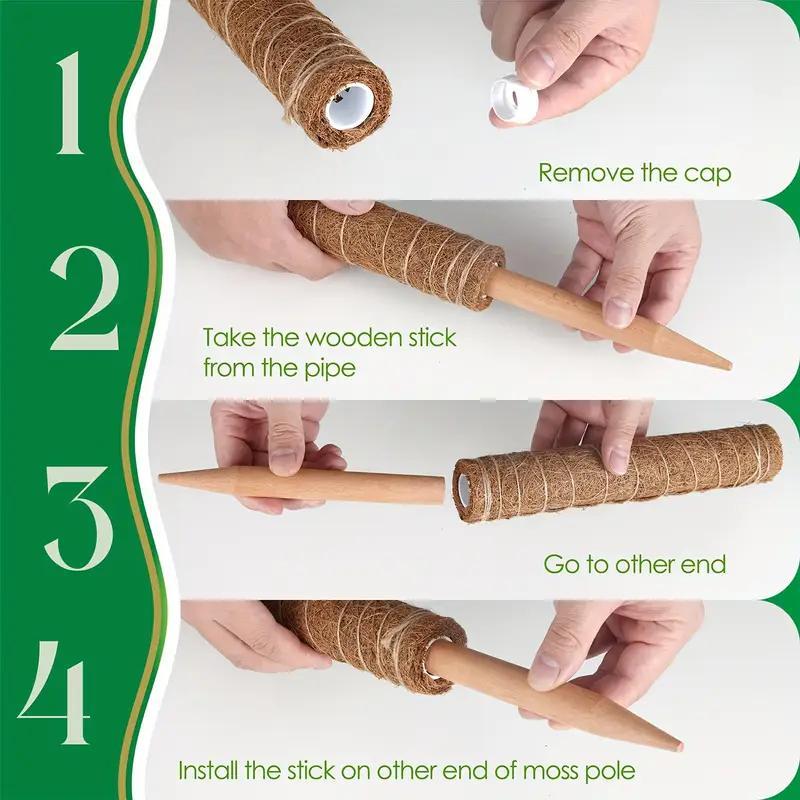 1

Remove the cap

2

Take the wooden stick from the pipe

3

Go to other end

4

Install the stick on other end of moss pole