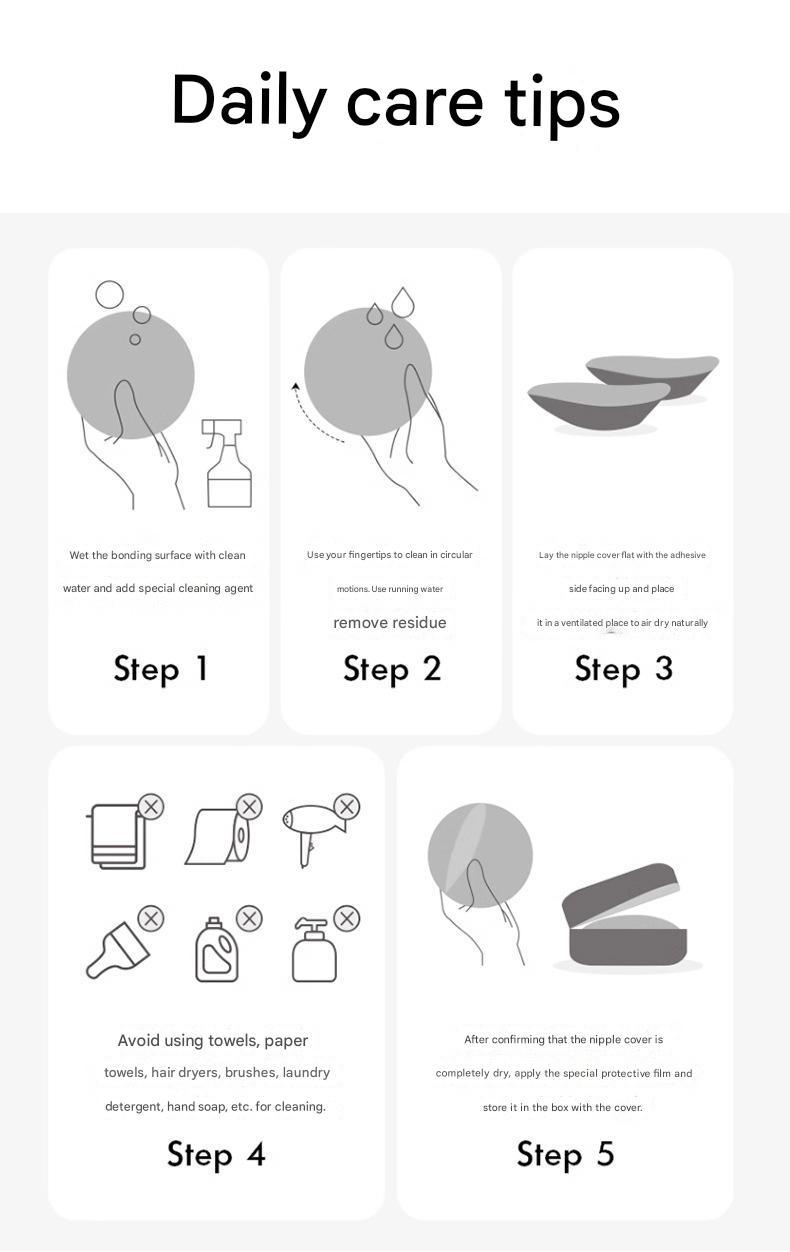 Daily care tips

Wet the bonding surface with clean water and add special cleaning agent

Step 1

Use your fingertips to clean in circular motions. Use running water remove residue

Step 2

Lay the nipple cover flat with the adhesive side facing up and place it in a ventilated place to air dry naturally

Step 3

Avoid using towels, paper towels, hair dryers, brushes, laundry detergent, hand soap, etc. for cleaning.

Step 4

After confirming that the nipple cover is completely dry, apply the special protective film and store it in the box with the cover.

Step 5