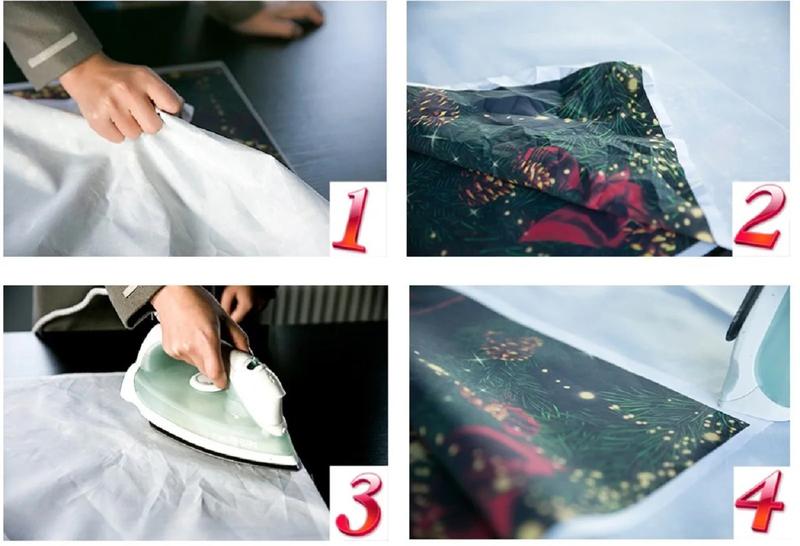 1

2

3

4