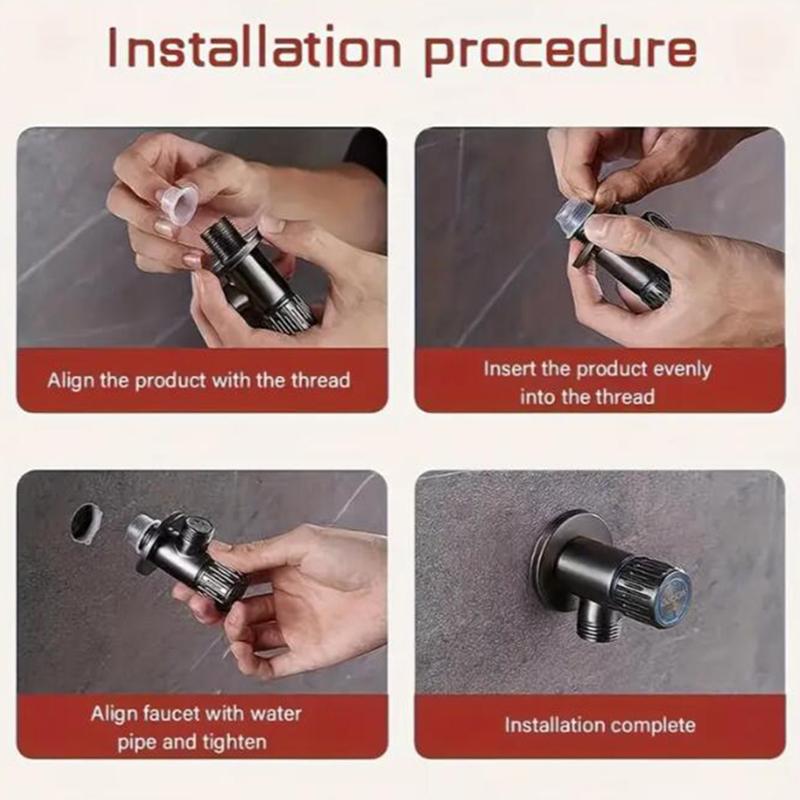 Installation procedure

Align the product with the thread

Insert the product evenly into the thread

Align faucet with water pipe and tighten

Installation complete