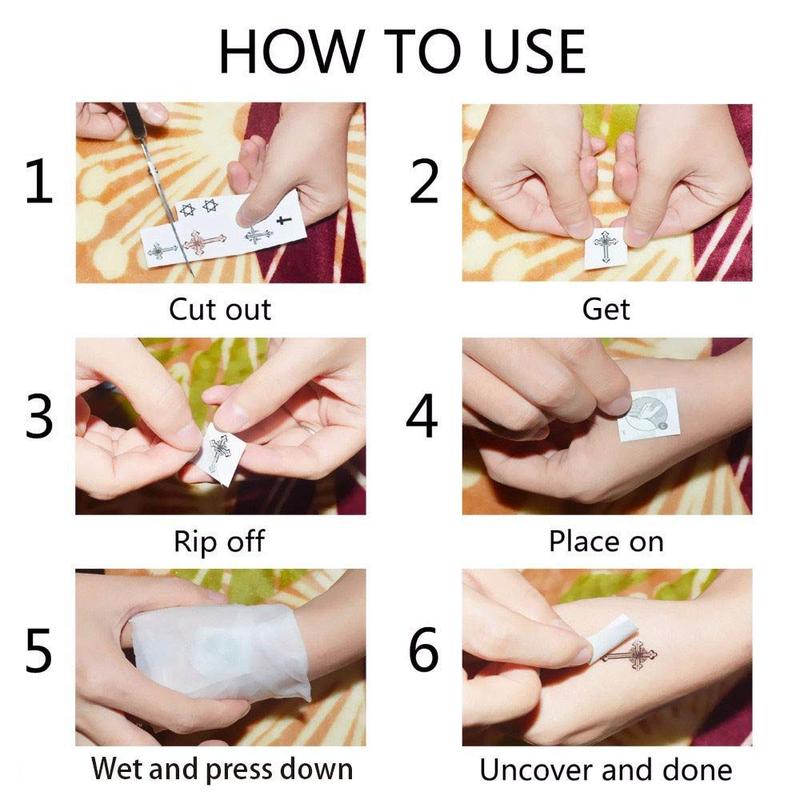 HOW TO USE

1

Cut out

2

Get

3

Rip off

4

Place on

5

Wet and press down

6

Uncover and done