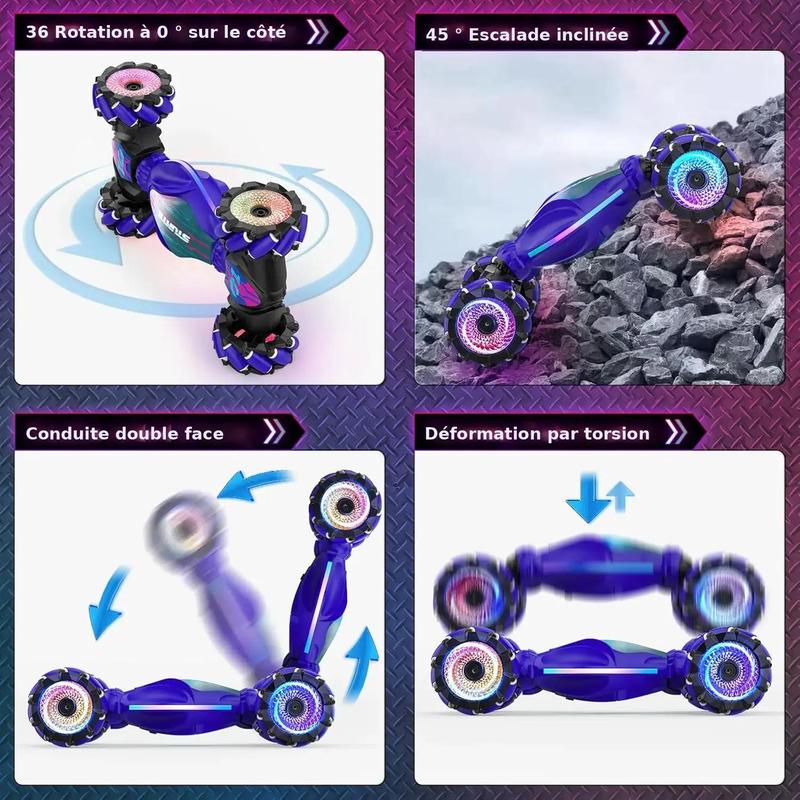 36 Rotation à 0 ° sur le côté

45 ° Escalade inclinée

Conduite double face

Déformation par torsion