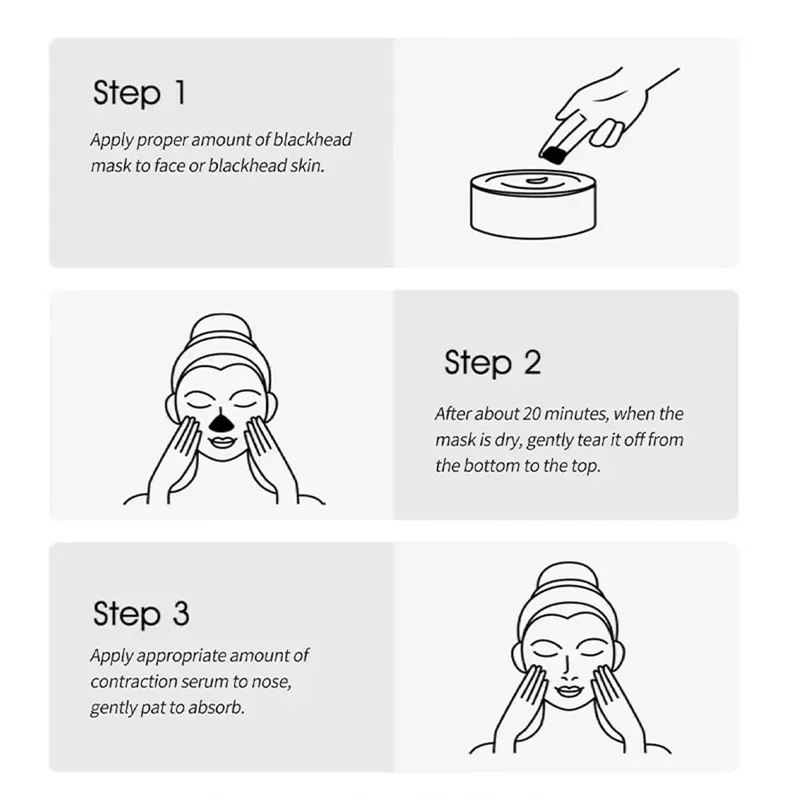 Step 1

Apply proper amount of blackhead mask to face or blackhead skin.

Step 2

After about 20 minutes, when the mask is dry, gently tear it off from the bottom to the top.

Step 3

Apply appropriate amount of contraction serum to nose, gently pat to absorb.