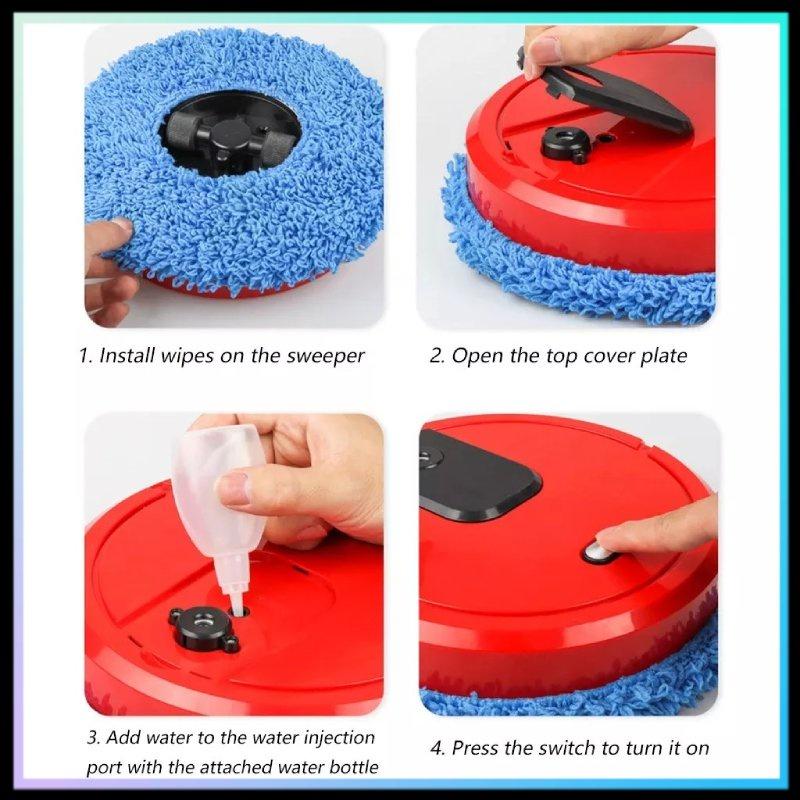 1. Install wipes on the sweeper

2. Open the top cover plate

3. Add water to the water injection port with the attached water bottle

4. Press the switch to turn it on