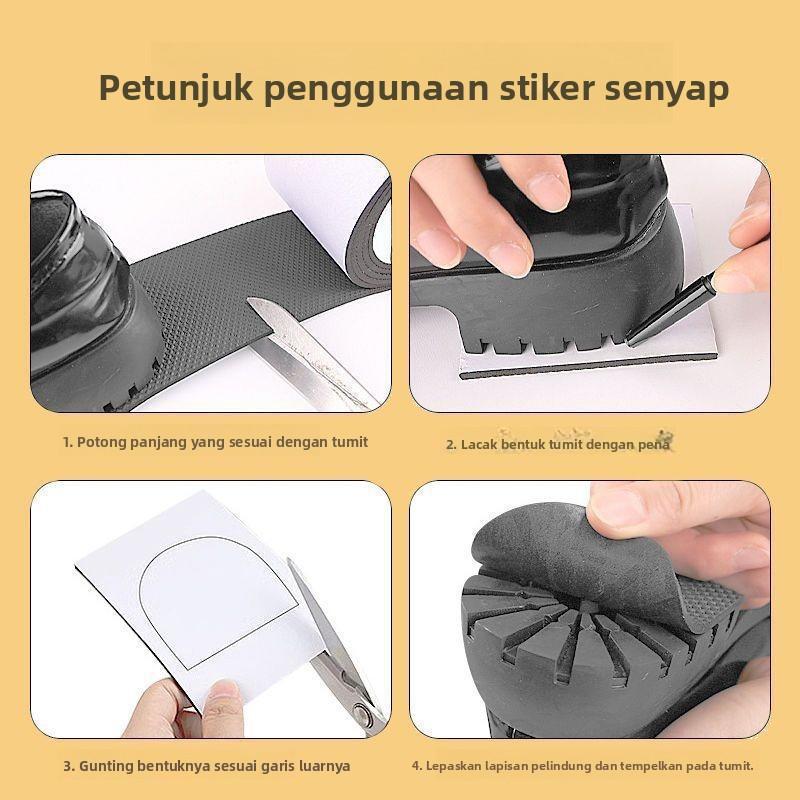 Petunjuk penggunaan stiker senyap

1. Potong panjang yang sesuai dengan tumit

2. Lacak bentuk tumit dengan pena

3. Gunting bentuknya sesuai garis luarnya

4. Lepaskan lapisan pelindung dan tempelkan pada tumit.