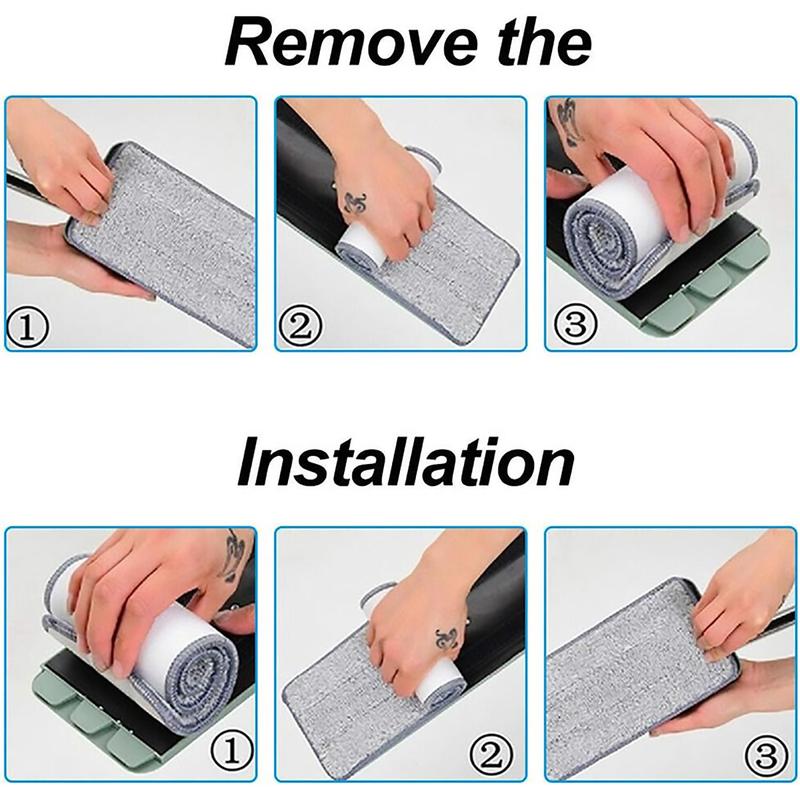 Remove the

①

②

③

Installation

①

②

③