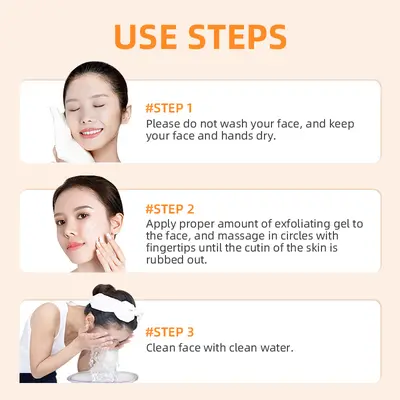 USE STEPS

#STEP 1
Please do not wash your face, and keep your face and hands dry.

#STEP 2
Apply proper amount of exfoliating gel to the face, and massage in circles with fingertips until the cutin of the skin is rubbed out.

#STEP 3
Clean face with clean water.