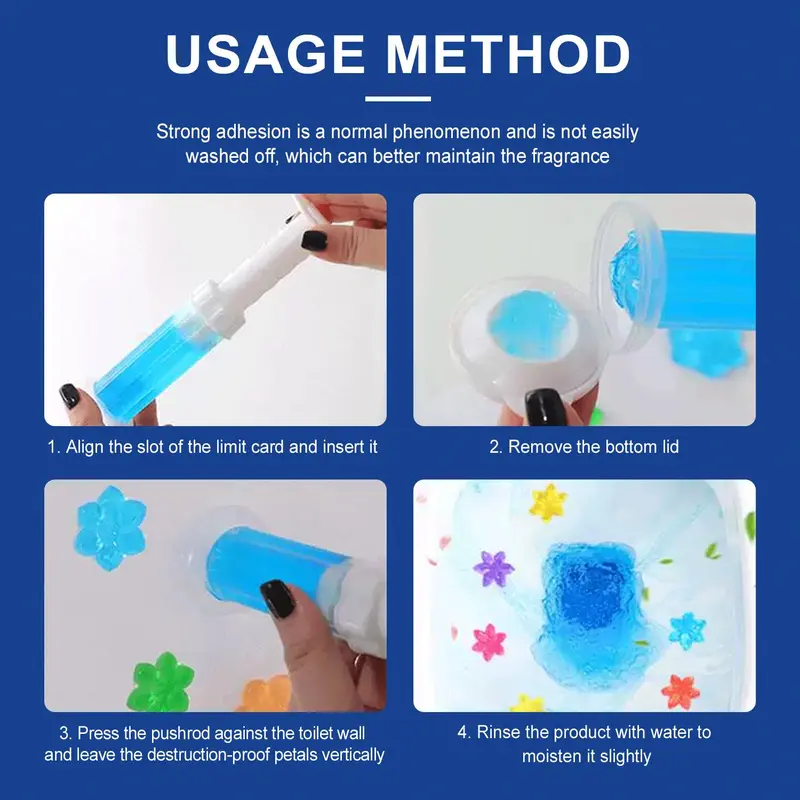 USAGE METHOD

Strong adhesion is a normal phenomenon and is not easily washed off, which can better maintain the fragrance

1. Align the slot of the limit card and insert it

2. Remove the bottom lid

3. Press the pushrod against the toilet wall and leave the destruction-proof petals vertically

4. Rinse the product with water to moisten it slightly