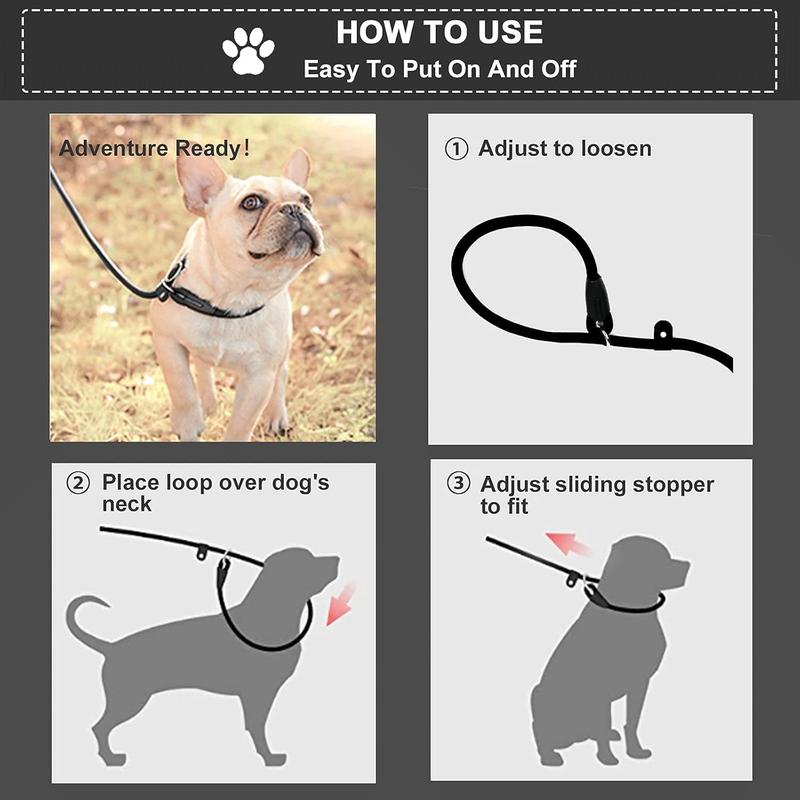 HOW TO USE
Easy To Put On And Off

Adventure Ready!

① Adjust to loosen

② Place loop over dog's neck

③ Adjust sliding stopper to fit