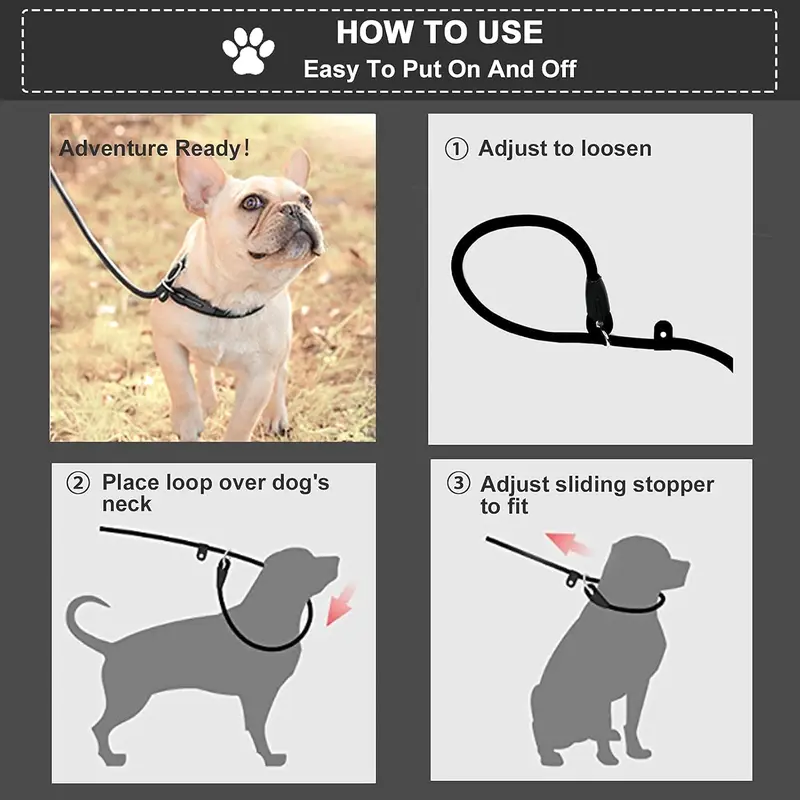 HOW TO USE
Easy To Put On And Off

Adventure Ready!

① Adjust to loosen

② Place loop over dog's neck

③ Adjust sliding stopper to fit