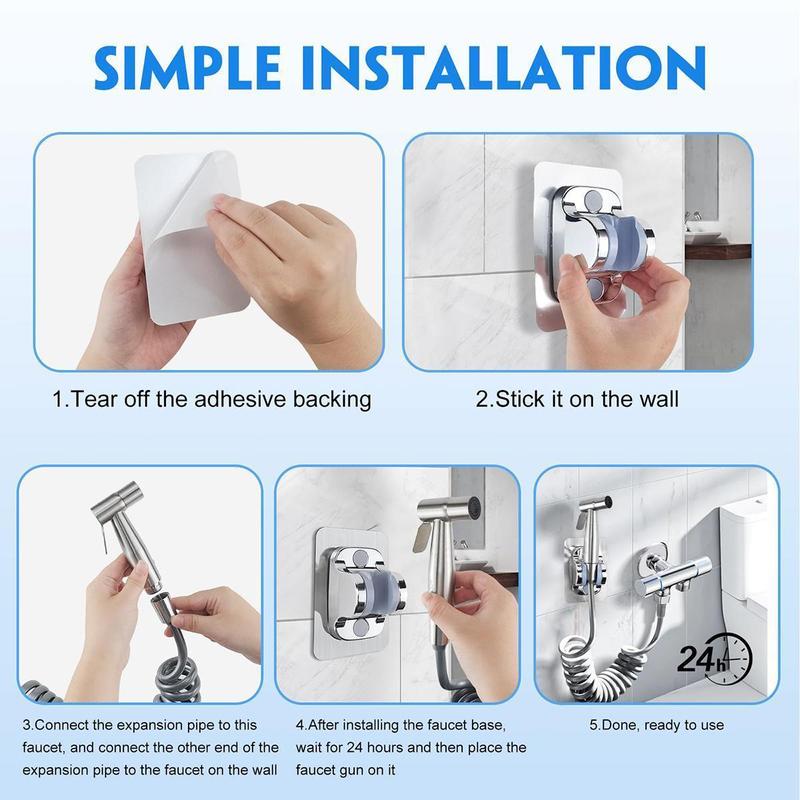 SIMPLE INSTALLATION

1.Tear off the adhesive backing

2.Stick it on the wall

24h

3.Connect the expansion pipe to this faucet, and connect the other end of the expansion pipe to the faucet on the wall

4.After installing the faucet base, wait for 24 hours and then place the faucet gun on it

5.Done, ready to use