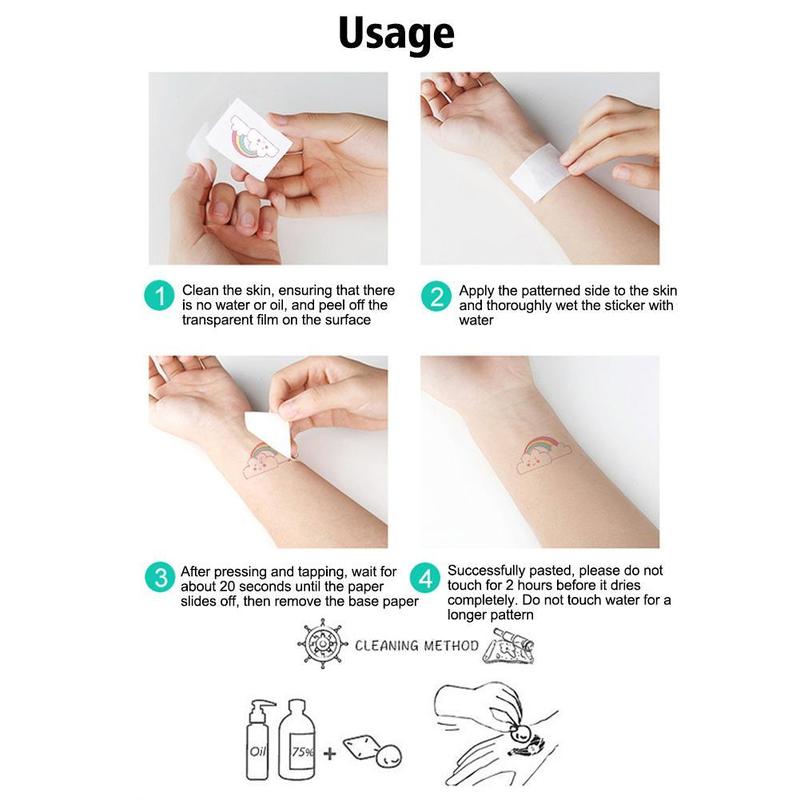 Usage

1 Clean the skin, ensuring that there is no water or oil, and peel off the transparent film on the surface

2 Apply the patterned side to the skin and thoroughly wet the sticker with water

3 After pressing and tapping, wait for about 20 seconds until the paper slides off, then remove the base paper

4 Successfully pasted, please do not touch for 2 hours before it dries completely. Do not touch water for a longer pattern

CLEANING METHOD

Oil

75%

+