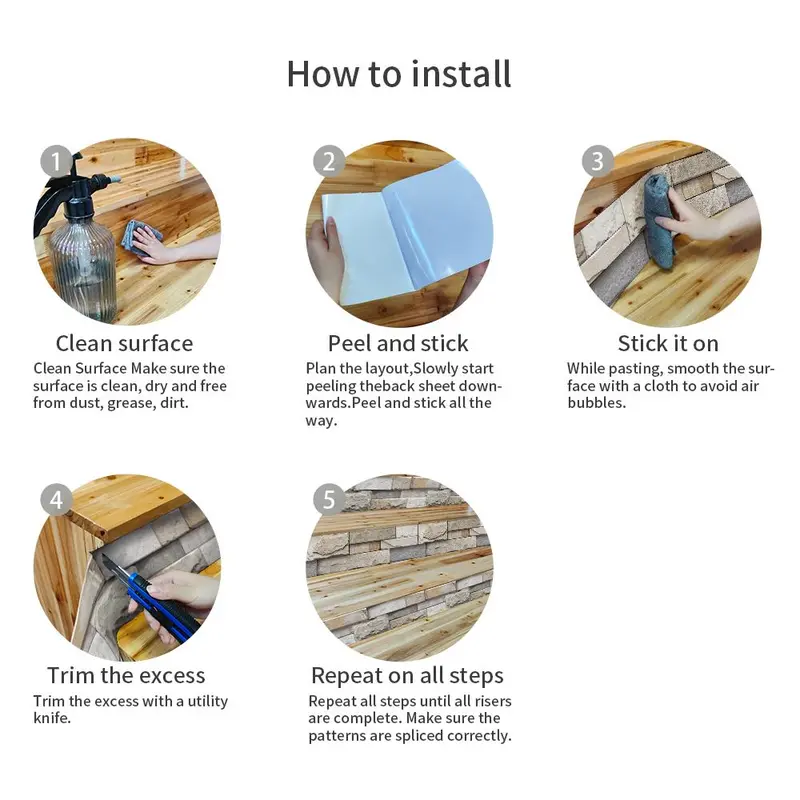 How to install

1

Clean surface

Clean Surface Make sure the surface is clean, dry and free from dust, grease, dirt.

2

Peel and stick

Plan the layout,Slowly start peeling theback sheet downwards.Peel and stick all the way.

3

Stick it on

While pasting, smooth the surface with a cloth to avoid air bubbles.

4

Trim the excess

Trim the excess with a utility knife.

5

Repeat on all steps

Repeat all steps until all risers are complete. Make sure the patterns are spliced correctly.