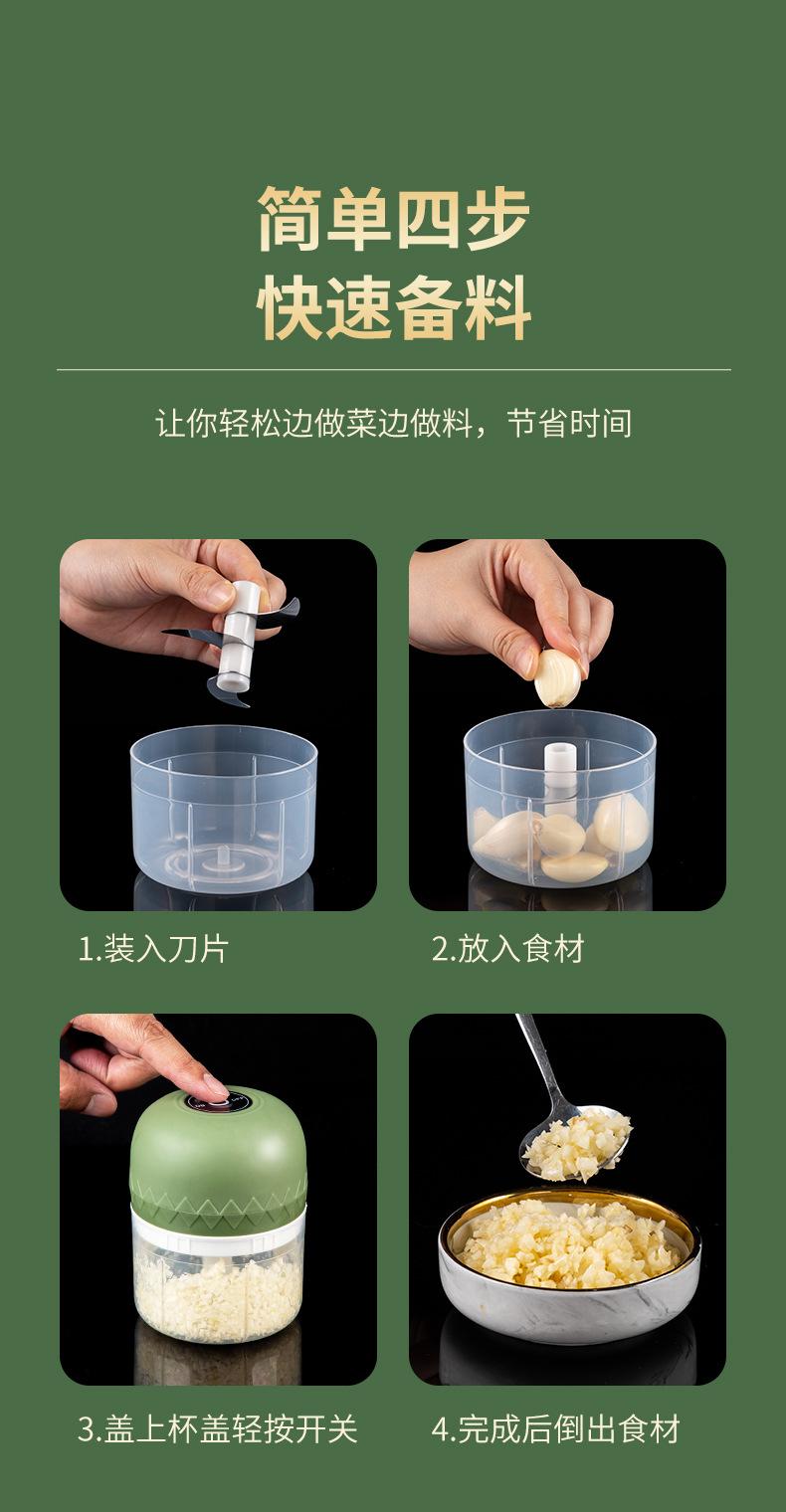 简单四步
快速备料

让你轻松边做菜边做料，节省时间

1.装入刀片

2.放入食材

3.盖上杯盖轻按开关

4.完成后倒出食材