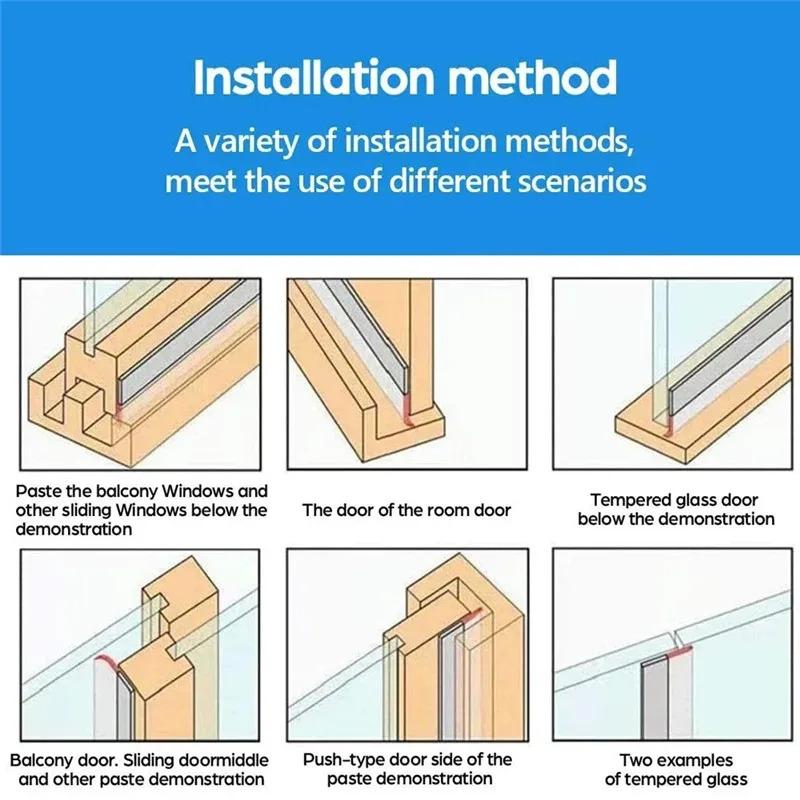 Installation method

A variety of installation methods, meet the use of different scenarios

Paste the balcony Windows and other sliding Windows below the demonstration

The door of the room door

Tempered glass door below the demonstration

Balcony door. Sliding doormiddle and other paste demonstration

Push-type door side of the paste demonstration

Two examples of tempered glass