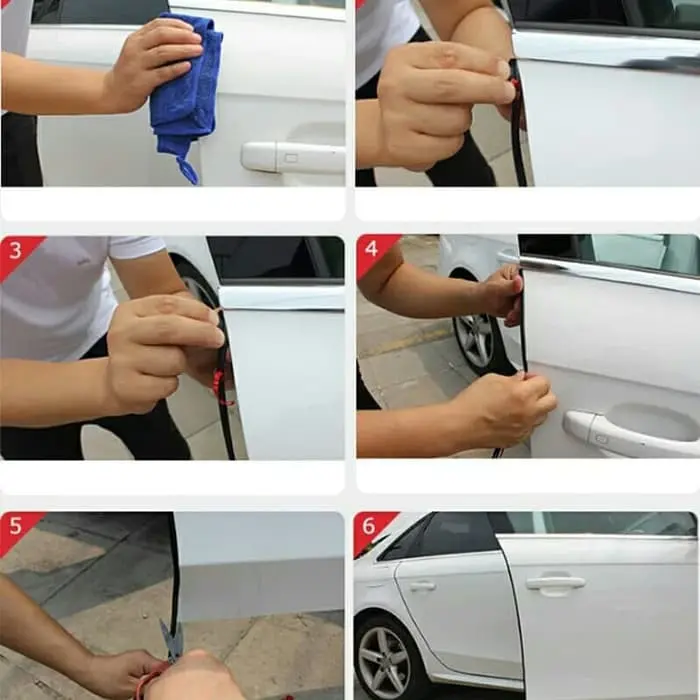 3

4

5

6