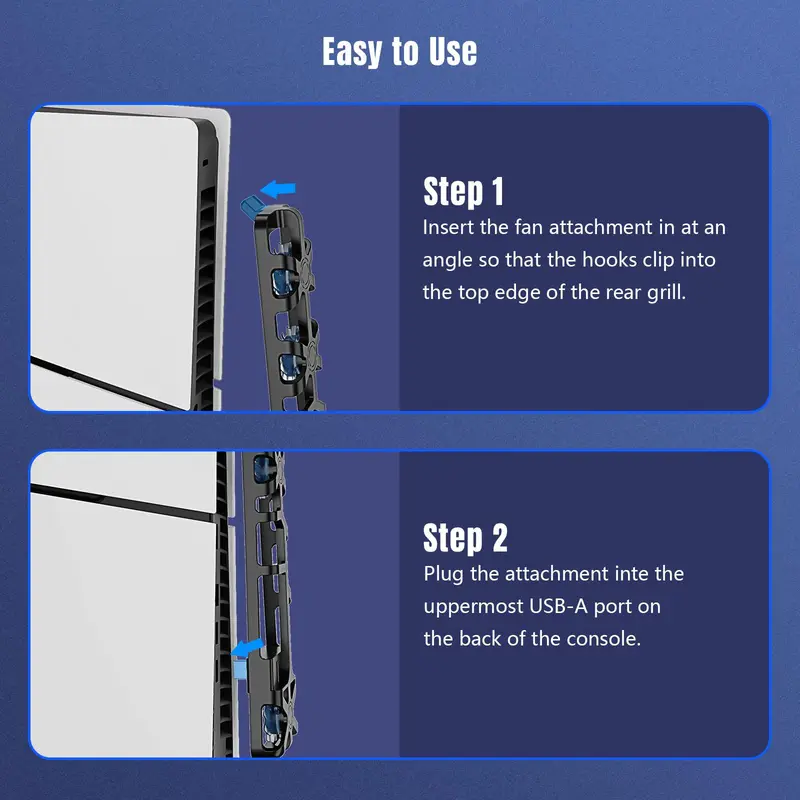 Easy to Use

Step 1
Insert the fan attachment in at an angle so that the hooks clip into the top edge of the rear grill.

Step 2
Plug the attachment inte the uppermost USB-A port on the back of the console.