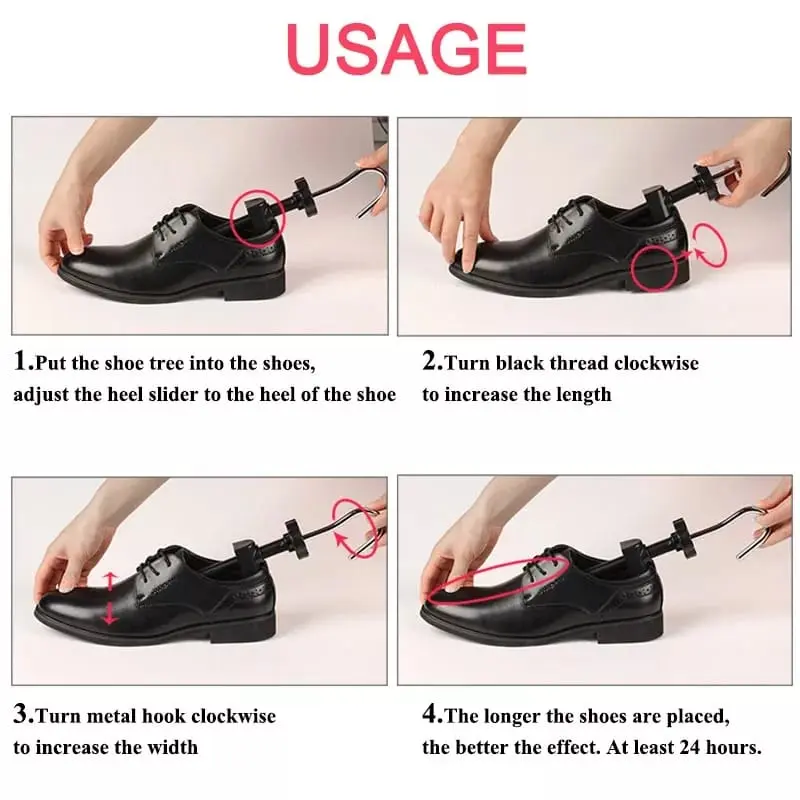 USAGE

1.Put the shoe tree into the shoes, adjust the heel slider to the heel of the shoe

2.Turn black thread clockwise to increase the length

3.Turn metal hook clockwise to increase the width

4.The longer the shoes are placed, the better the effect. At least 24 hours.