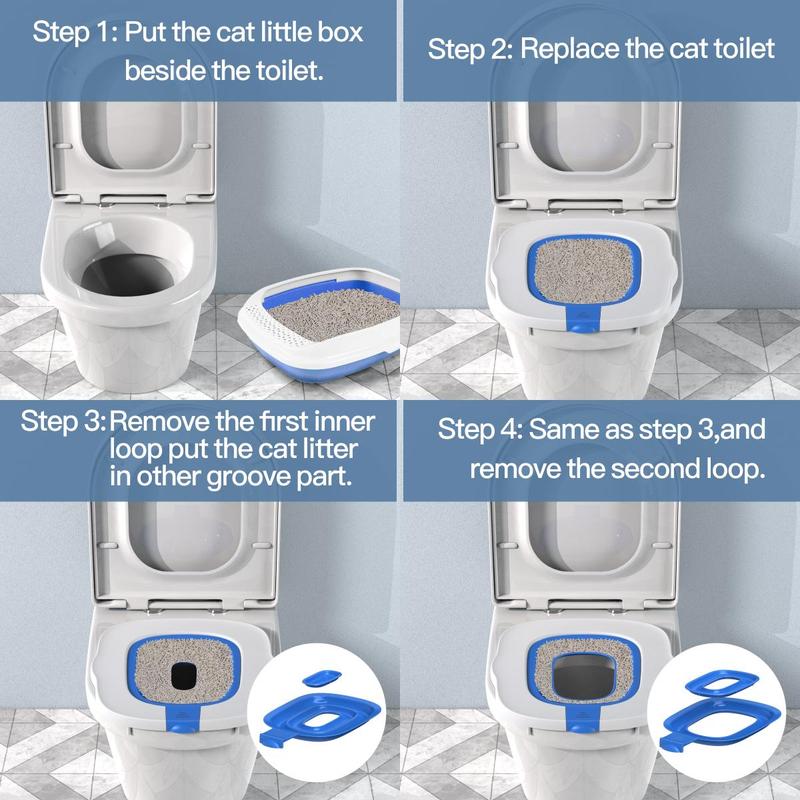 Step 1: Put the cat little box beside the toilet.

Step 2: Replace the cat toilet

Step 3: Remove the first inner loop put the cat litter in other groove part.

Step 4: Same as step 3,and remove the second loop.