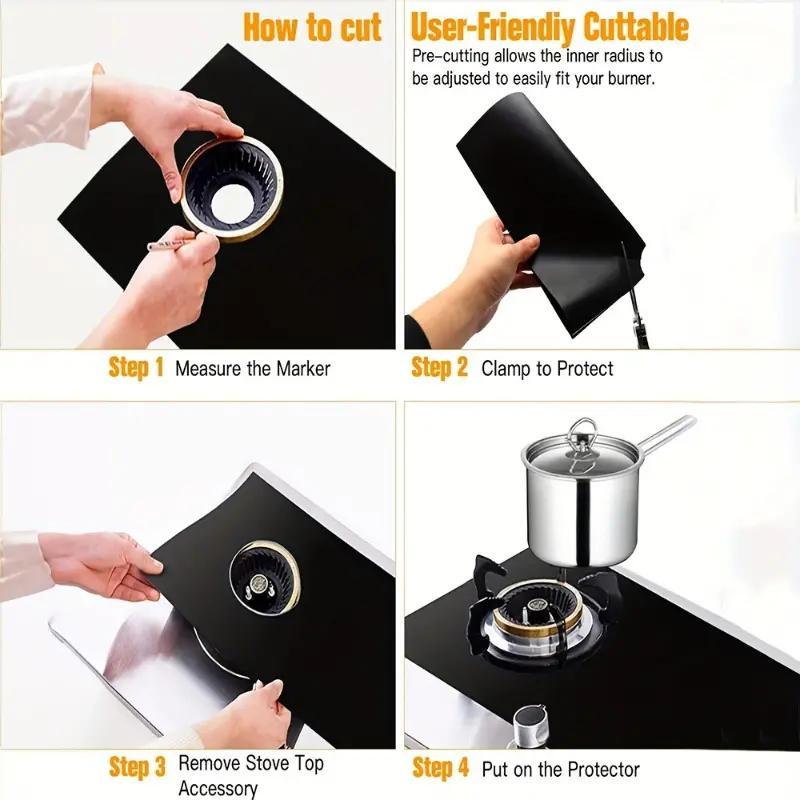 How to cut

User-Friendiy Cuttable

Pre-cutting allows the inner radius to be adjusted to easily fit your burner.

Step 1 Measure the Marker

Step 2 Clamp to Protect

Step 3 Remove Stove Top Accessory

Step 4 Put on the Protector