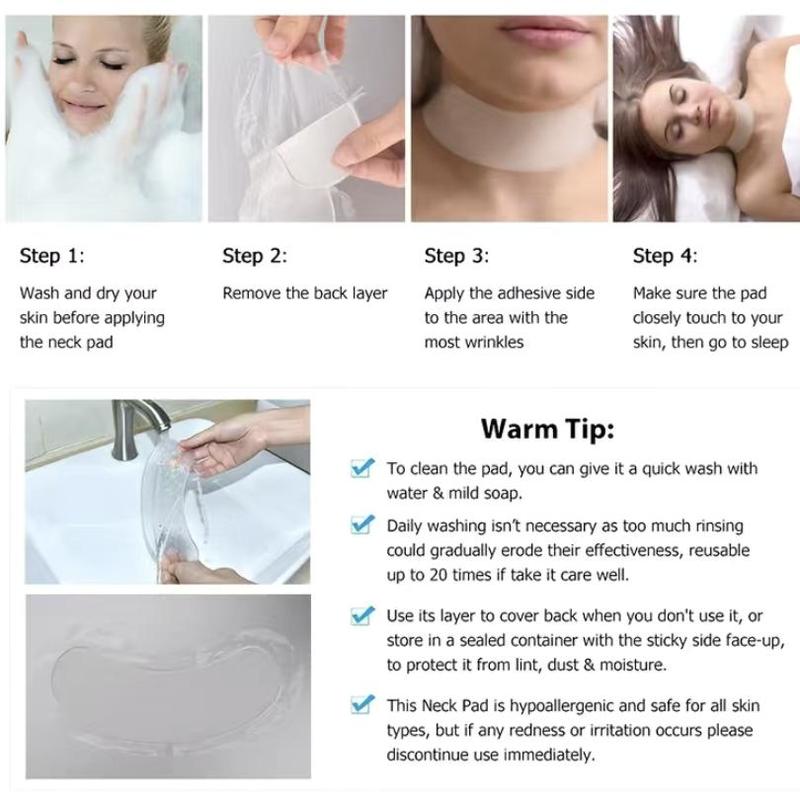 Step 1:

Wash and dry your skin before applying the neck pad

Step 2:

Remove the back layer

Step 3:

Apply the adhesive side to the area with the most wrinkles

Step 4:

Make sure the pad closely touch to your skin, then go to sleep

Warm Tip:

To clean the pad, you can give it a quick wash with water & mild soap.

Daily washing isn't necessary as too much rinsing could gradually erode their effectiveness, reusable up to 20 times if take it care well.

Use its layer to cover back when you don't use it, or store in a sealed container with the sticky side face-up, to protect it from lint, dust & moisture.

This Neck Pad is hypoallergenic and safe for all skin types, but if any redness or irritation occurs please discontinue use immediately.