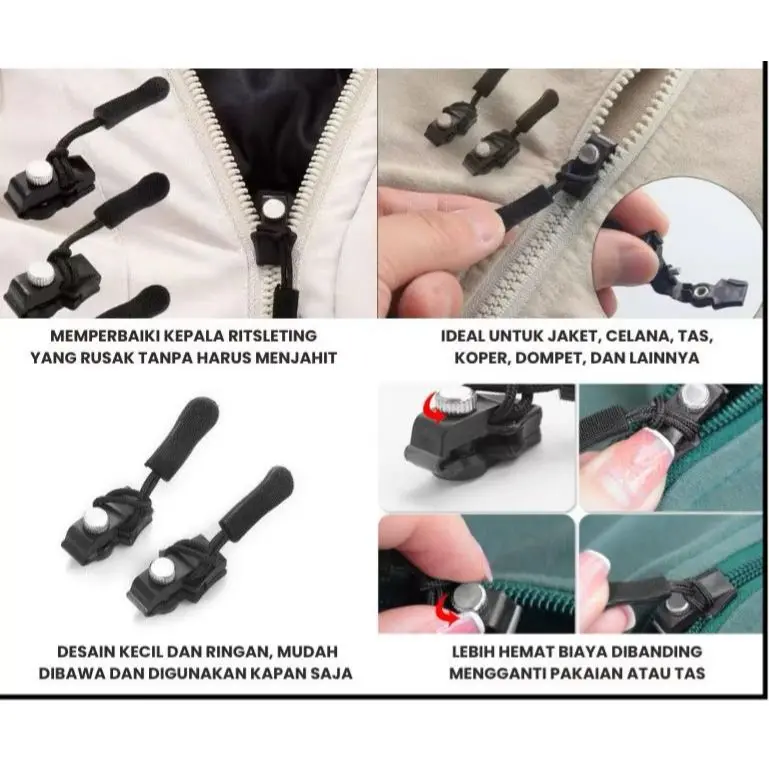 MEMPERBAIKI KEPALA RITSLETING YANG RUSAK TANPA HARUS MENJAHIT

IDEAL UNTUK JAKET, CELANA, TAS, KOPER, DOMPET, DAN LAINNYA

DESAIN KECIL DAN RINGAN, MUDAH DIBAWA DAN DIGUNAKAN KAPAN SAJA

LEBIH HEMAT BIAYA DIBANDING MENGGANTI PAKAIAN ATAU TAS