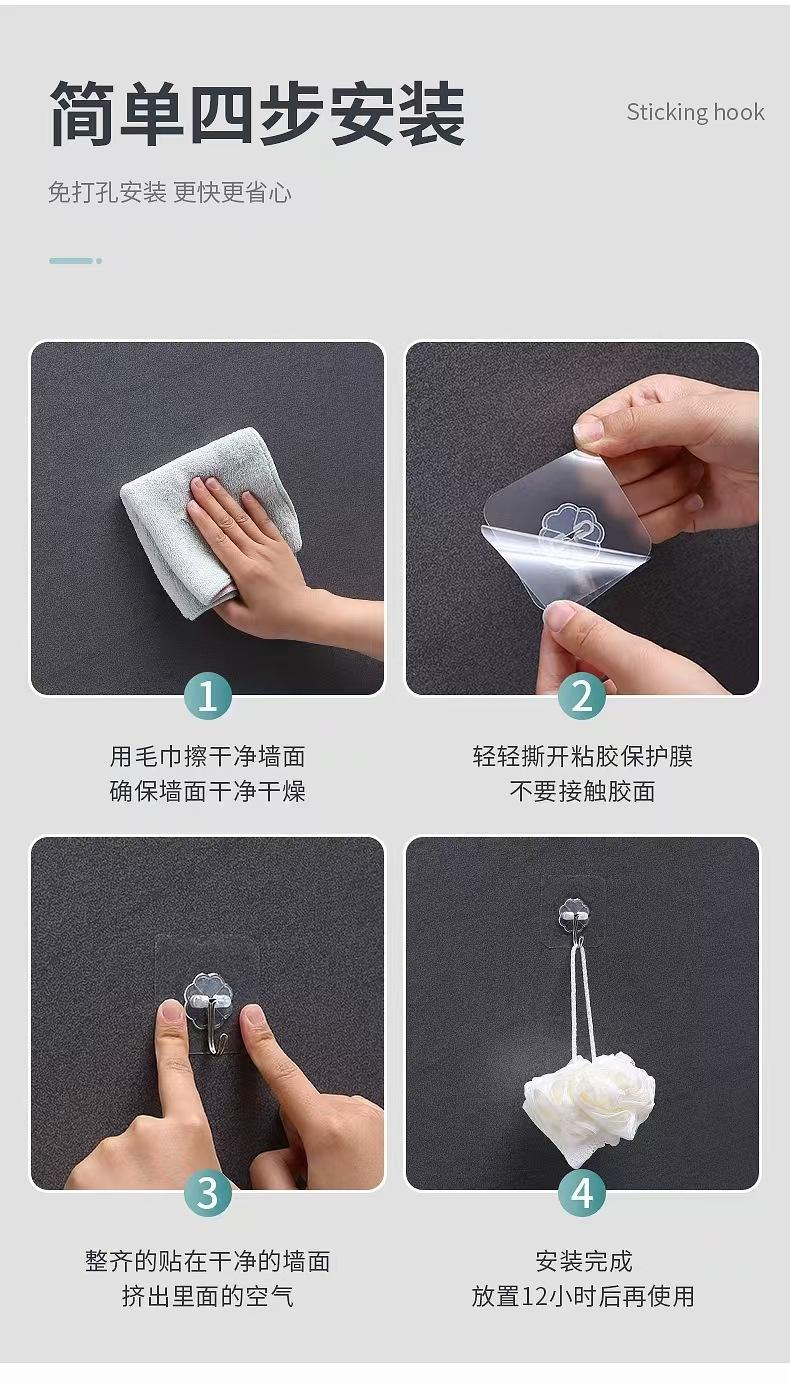 简单四步安装

Sticking hook

免打孔安装 更快更省心

1

用毛巾擦干净墙面
确保墙面干净干燥

2

轻轻撕开粘胶保护膜
不要接触胶面

3

整齐的贴在干净的墙面
挤出里面的空气

4

安装完成
放置12小时后再使用