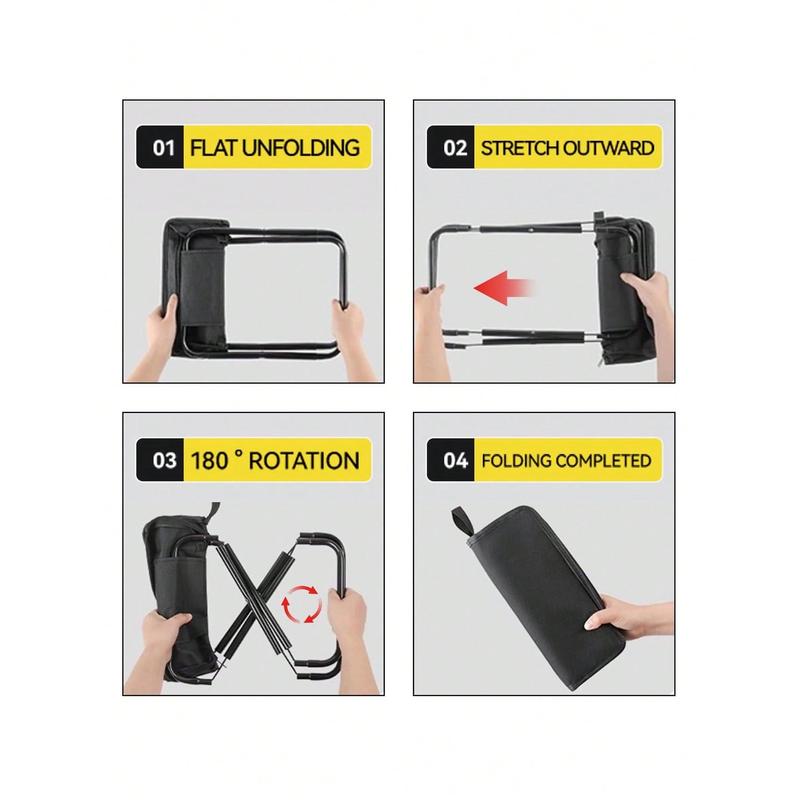 01 FLAT UNFOLDING

02 STRETCH OUTWARD

03 180 ° ROTATION

04 FOLDING COMPLETED