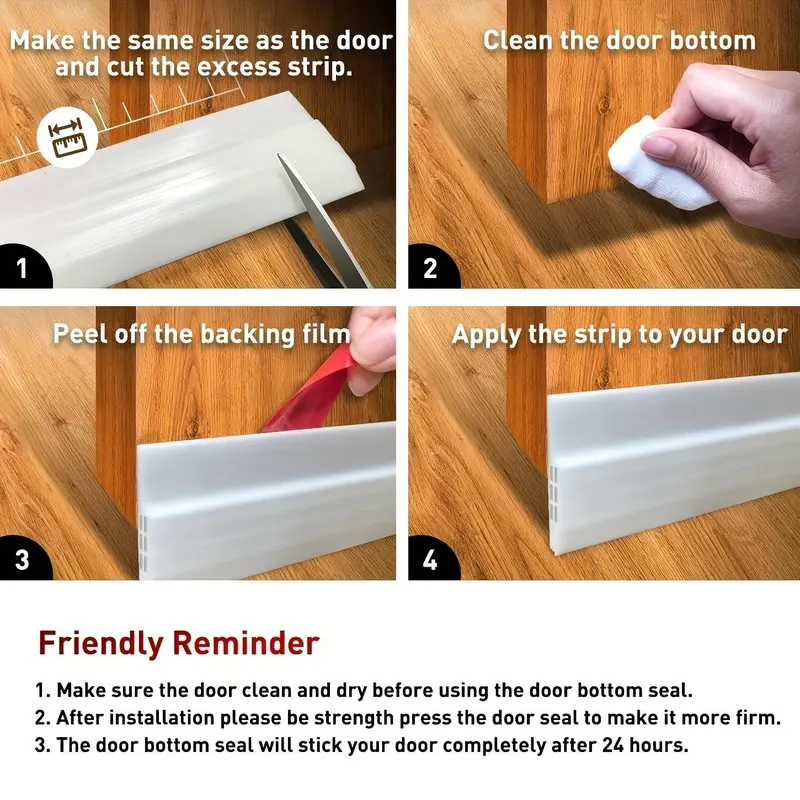 Make the same size as the door and cut the excess strip.

1

Clean the door bottom

2

Peel off the backing film

3

Apply the strip to your door

4

Friendly Reminder

1. Make sure the door clean and dry before using the door bottom seal.
2. After installation please be strength press the door seal to make it more firm.
3. The door bottom seal will stick your door completely after 24 hours.