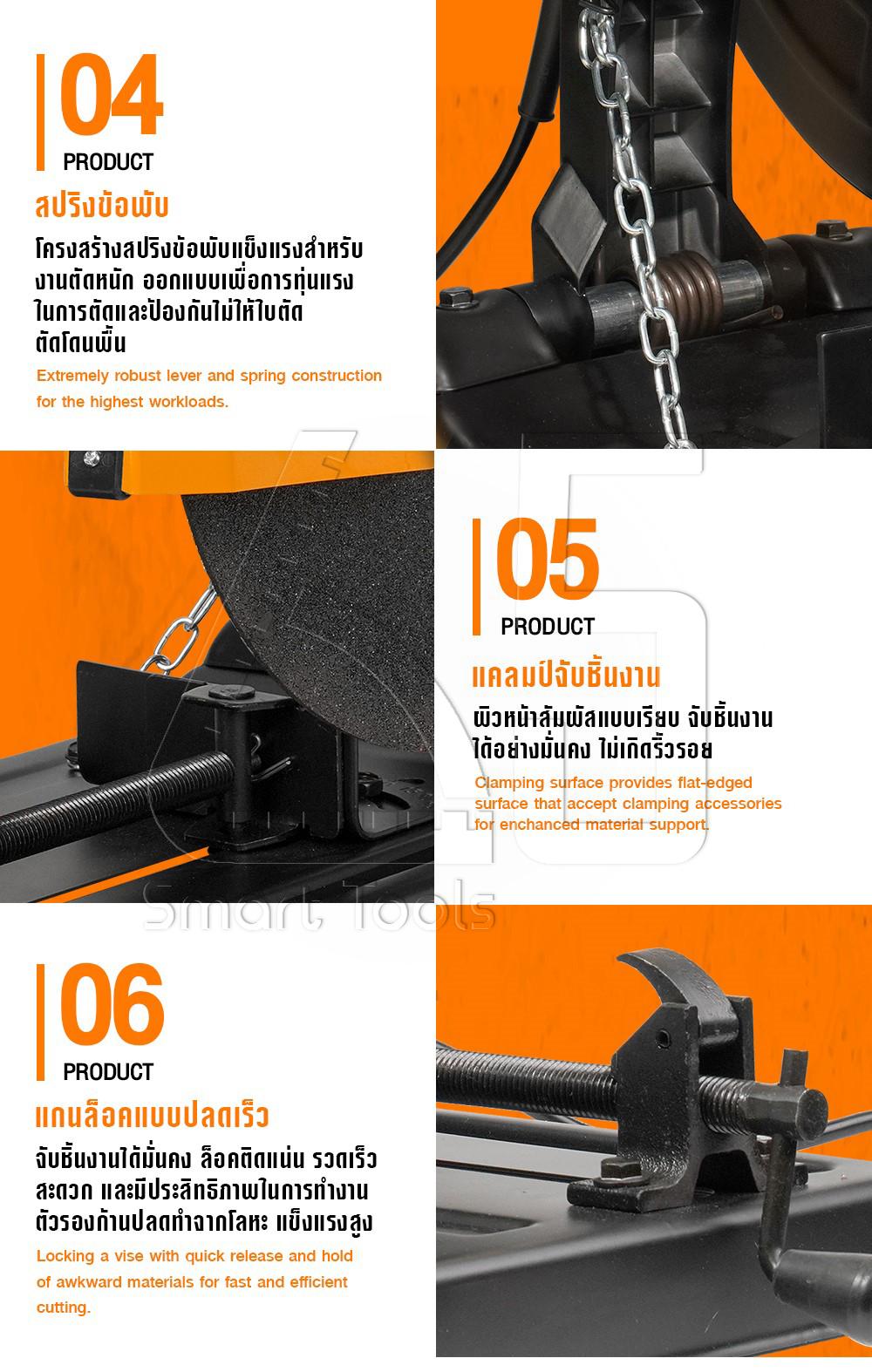 04
PRODUCT
สปริงข้อพับ
โครงสร้างสปริงข้อพับแข็งแรงสำหรับงานตัดหนัก ออกแบบเพื่อการทุ่นแรงในการตัดและป้องกันไม่ให้ใบตัดตัดโดนพื้น
Extremely robust lever and spring construction for the highest workloads.

05
PRODUCT
แคลมป์จับชิ้นงาน
ผิวหน้าสัมผัสแบบเรียบ จับชิ้นงานได้อย่างมั่นคง ไม่เกิดริ้วรอย
Clamping surface provides flat-edged surface that accept clamping accessories for enchanced material support.

Smart Tools

06
PRODUCT
แกนล็อคแบบปลดเร็ว
จับชิ้นงานได้มั่นคง ล็อคติดแน่น รวดเร็ว สะดวก และมีประสิทธิภาพในการทำงาน ตัวรองก้านปลดทำจากโลหะ แข็งแรงสูง
Locking a vise with quick release and hold of awkward materials for fast and efficient cutting.