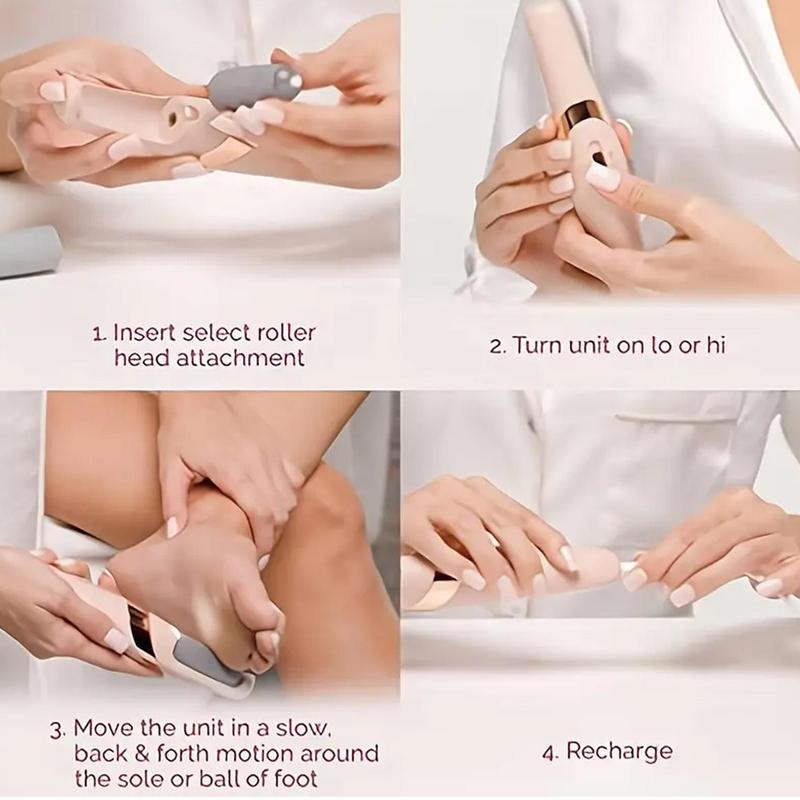 1. Insert select roller head attachment

2. Turn unit on lo or hi

3. Move the unit in a slow, back & forth motion around the sole or ball of foot

4. Recharge