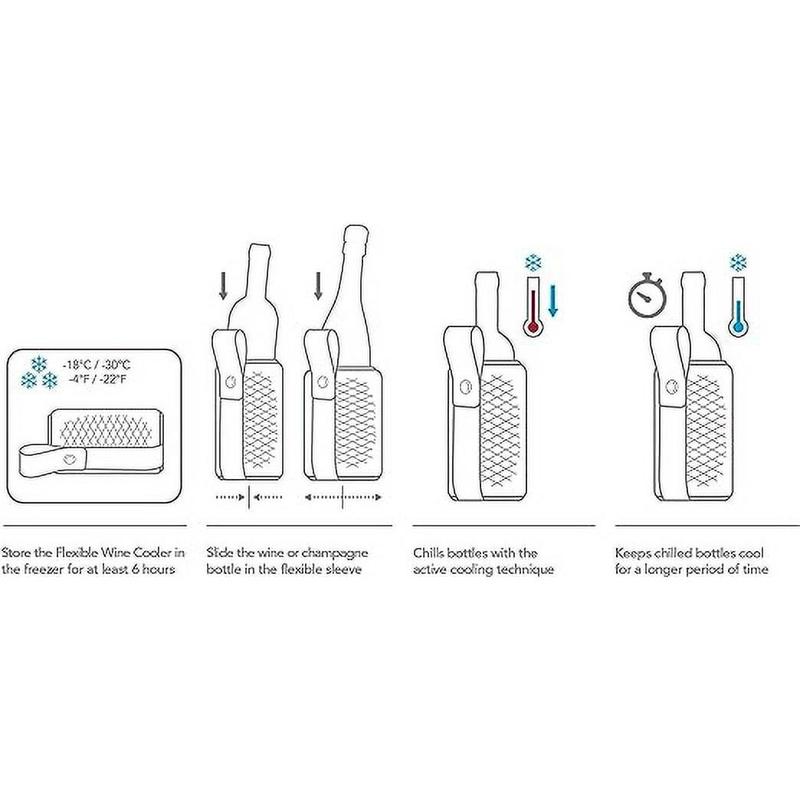 -18°C / -30°C
-4°F / -22°F

Store the Flexible Wine Cooler in the freezer for at least 6 hours

Slide the wine or champagne bottle in the flexible sleeve

Chills bottles with the active cooling technique

Keeps chilled bottles cool for a longer period of time