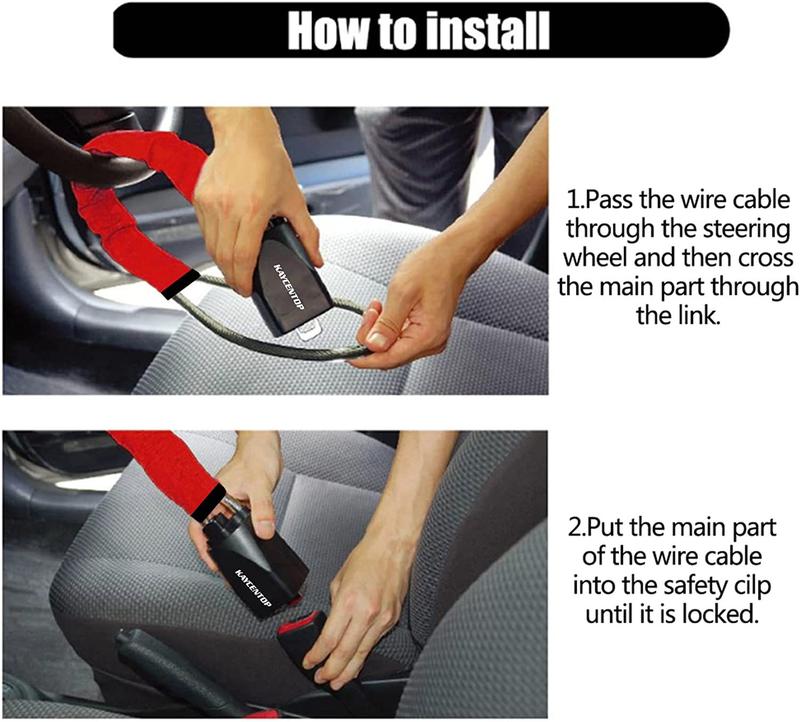 How to install

KAYCENTOP

1.Pass the wire cable through the steering wheel and then cross the main part through the link.

KAYCENTOP

2.Put the main part of the wire cable into the safety cilp until it is locked.