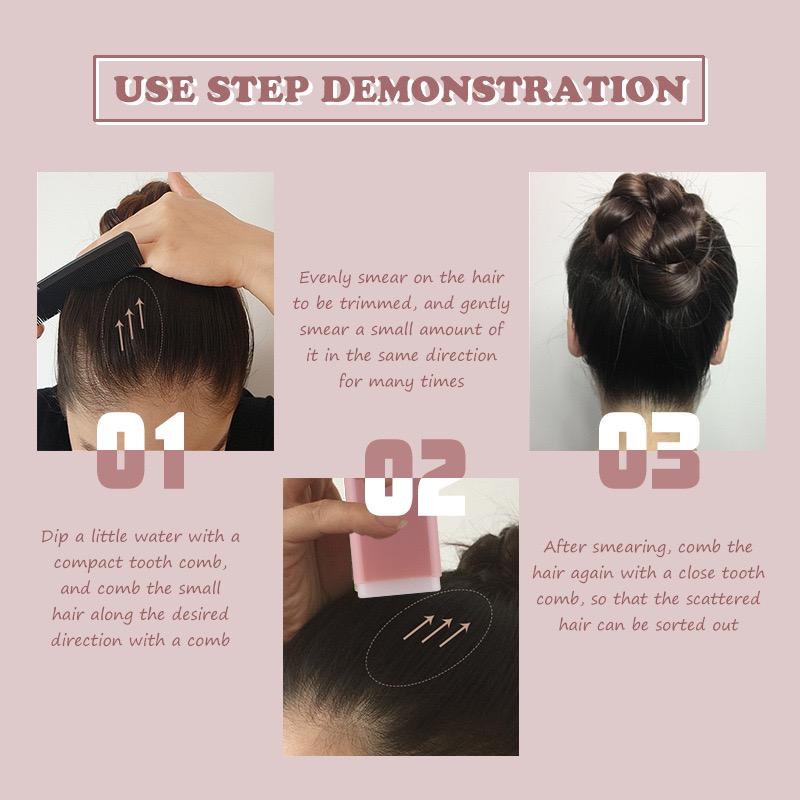 USE STEP DEMONSTRATION

01

Dip a little water with a compact tooth comb, and comb the small hair along the desired direction with a comb

Evenly smear on the hair to be trimmed, and gently smear a small amount of it in the same direction for many times

02

03

After smearing, comb the hair again with a close tooth comb, so that the scattered hair can be sorted out