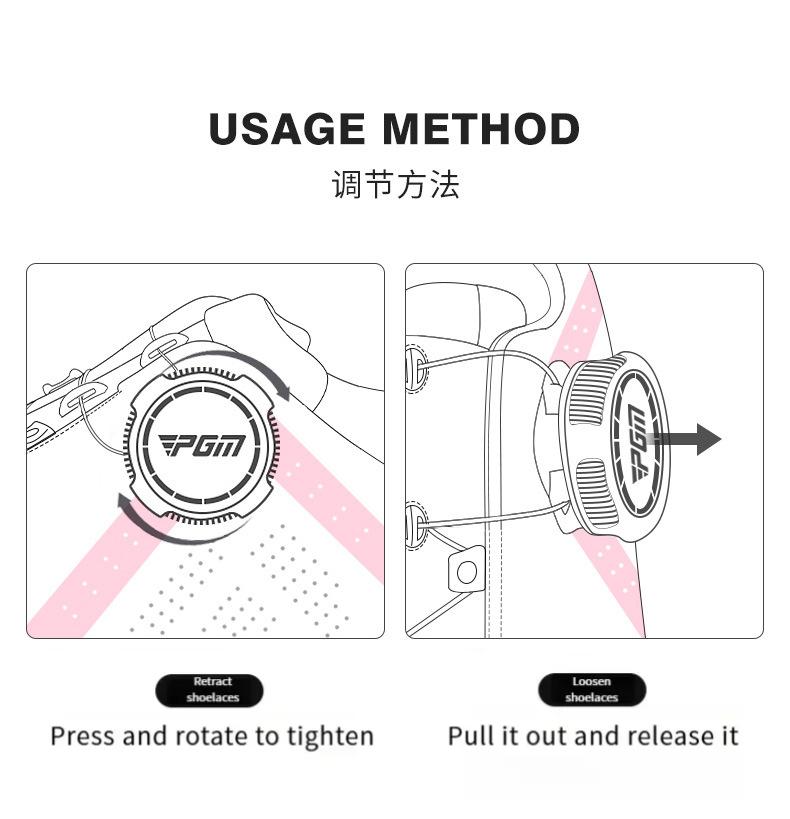 USAGE METHOD

调节方法

PGM

PGM

Retract shoelaces

Press and rotate to tighten

Loosen shoelaces

Pull it out and release it