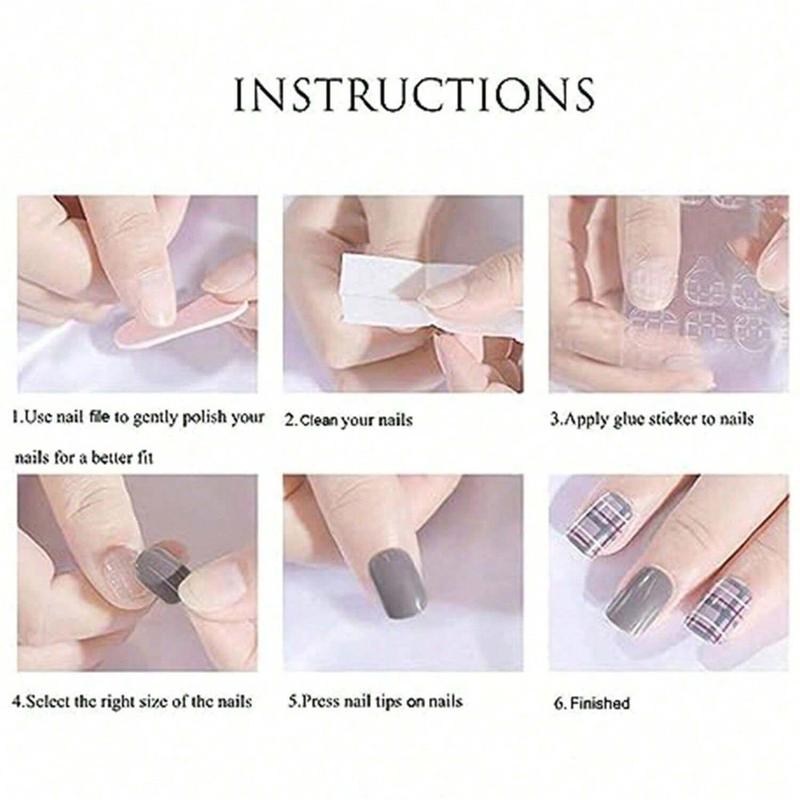 INSTRUCTIONS

1.Use nail file to gently polish your nails for a better fit

2.Clean your nails

3.Apply glue sticker to nails

4.Select the right size of the nails

5.Press nail tips on nails

6.Finished