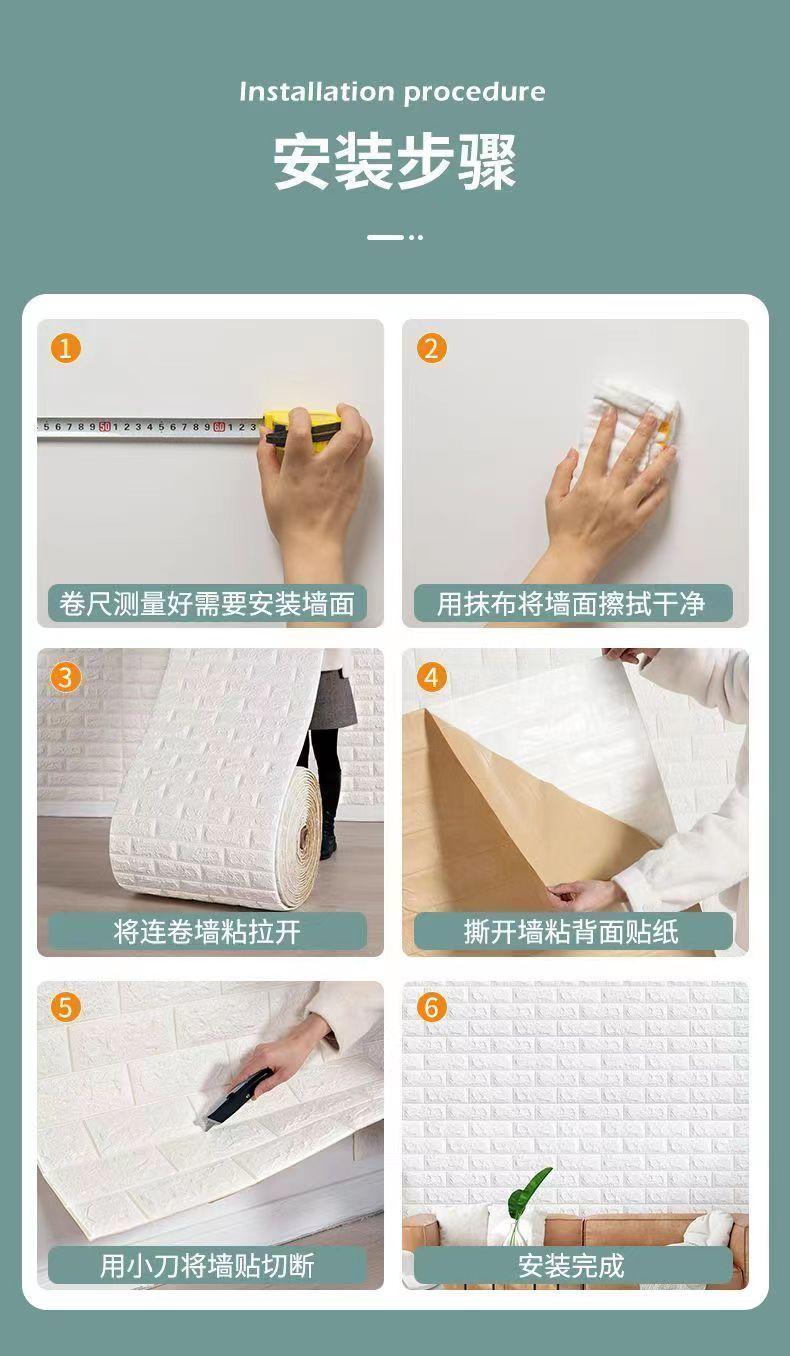 Installation procedure

安装步骤

1

5 6 7 8 9 50 1 2 3 4 5 6 7 8 9 60 1 2 3

卷尺测量好需要安装墙面

2

用抹布将墙面擦拭干净

3

将连卷墙粘拉开

4

撕开墙粘背面贴纸

5

用小刀将墙贴切断

6

安装完成