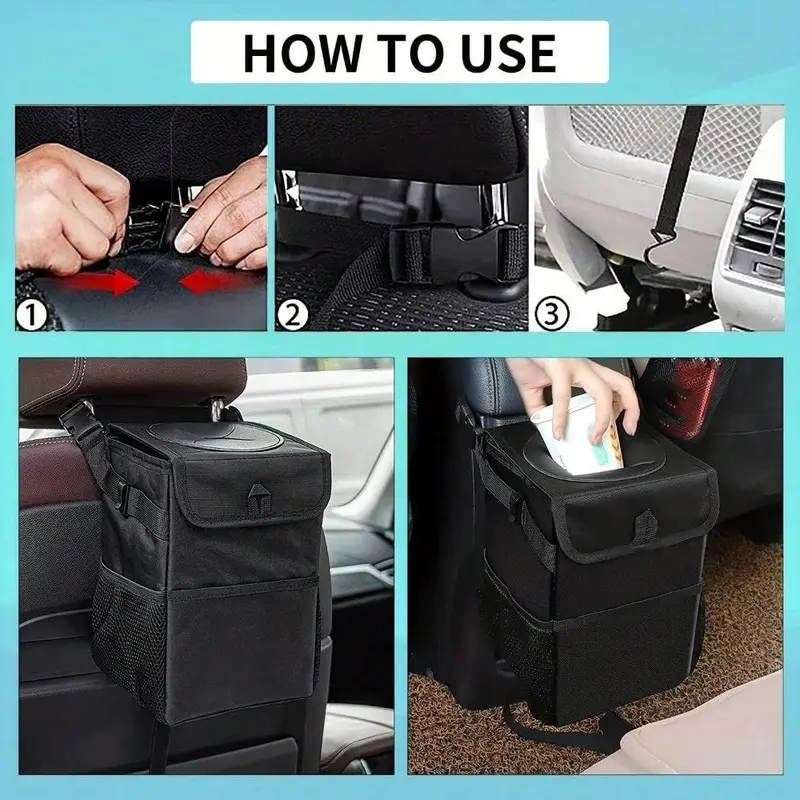 HOW TO USE

①

②

③