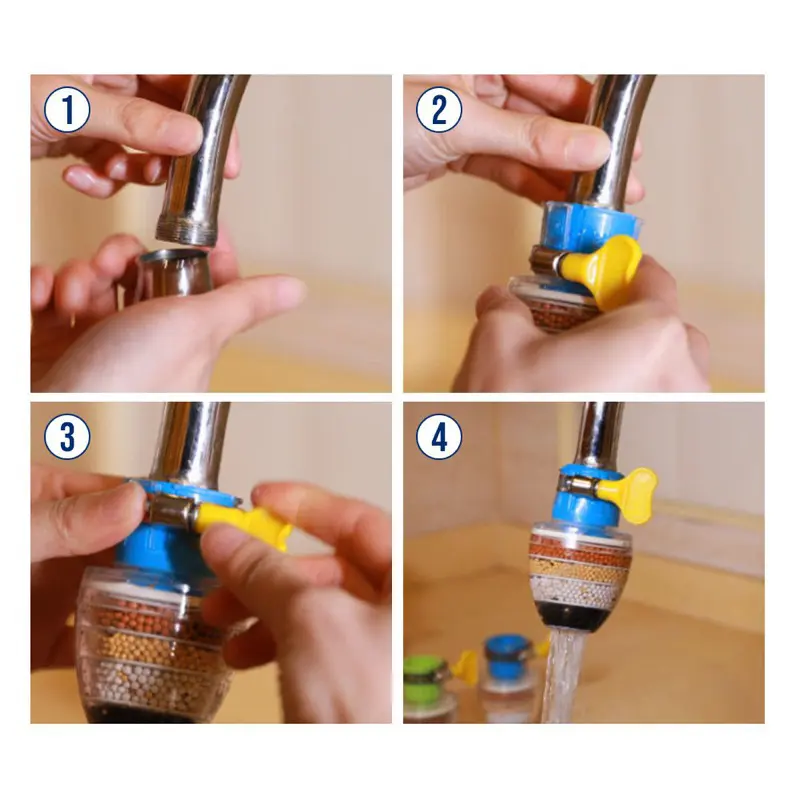 1

2

3

4