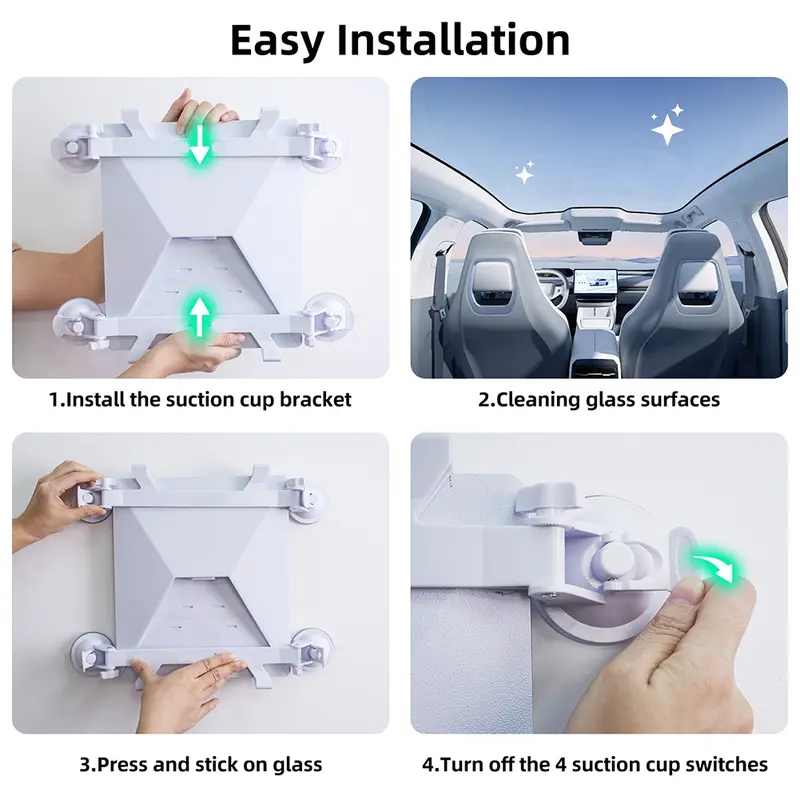 Easy Installation

1.Install the suction cup bracket

2.Cleaning glass surfaces

3.Press and stick on glass

4.Turn off the 4 suction cup switches