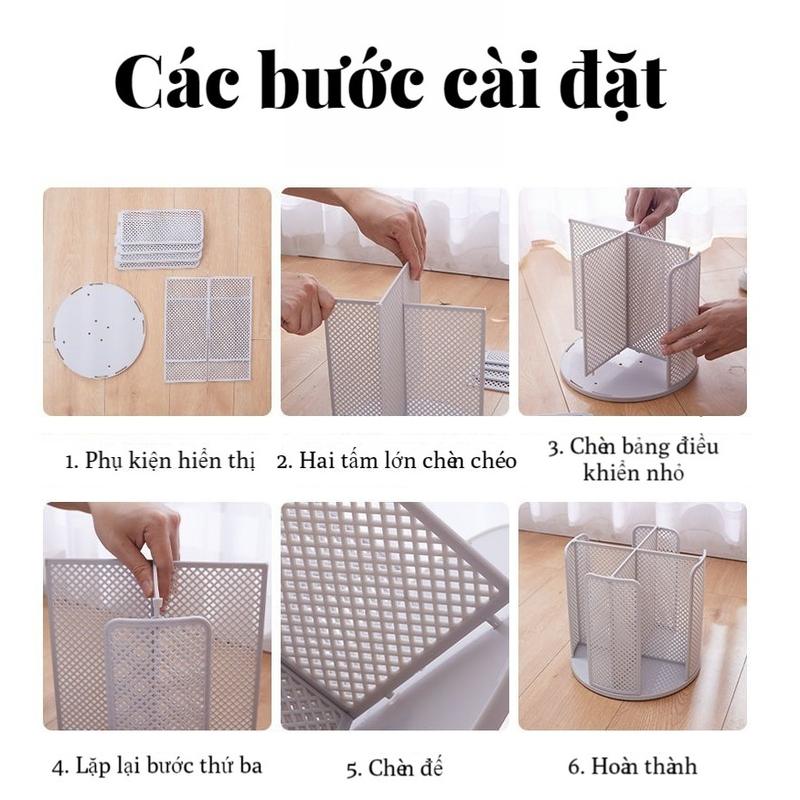 Các bước cài đặt

1. Phụ kiện hiển thị

2. Hai tấm lớn chèn chéo

3. Chèn bảng điều khiển nhỏ

4. Lặp lại bước thứ ba

5. Chèn đế

6. Hoàn thành