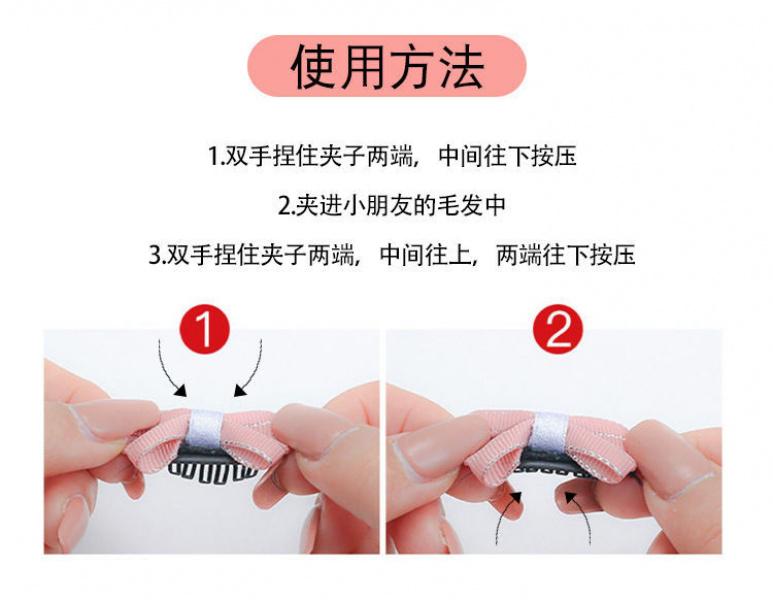 使用方法

1.双手捏住夹子两端，中间往下按压

2.夹进小朋友的毛发中

3.双手捏住夹子两端，中间往上，两端往下按压

1

2